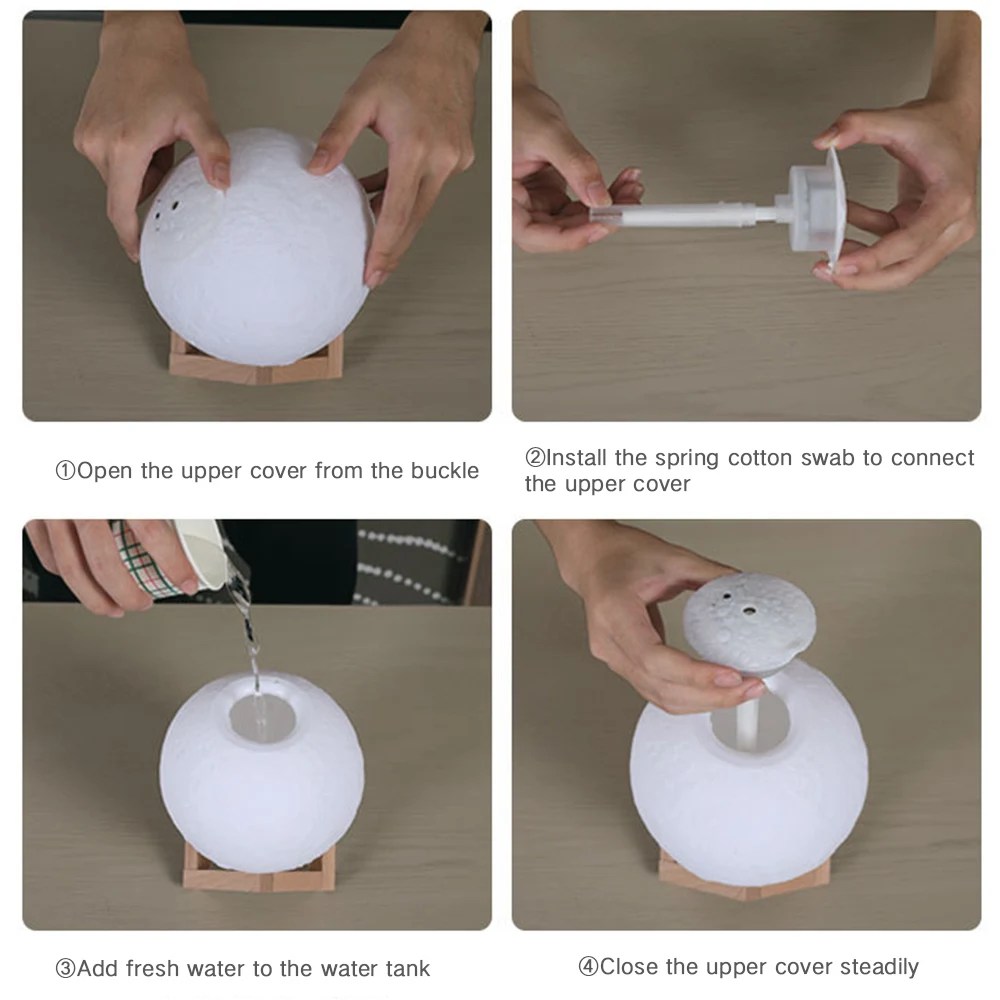 ①Open the upper cover from the buckle

②Install the spring cotton swab to connect the upper cover

③Add fresh water to the water tank

④Close the upper cover steadily