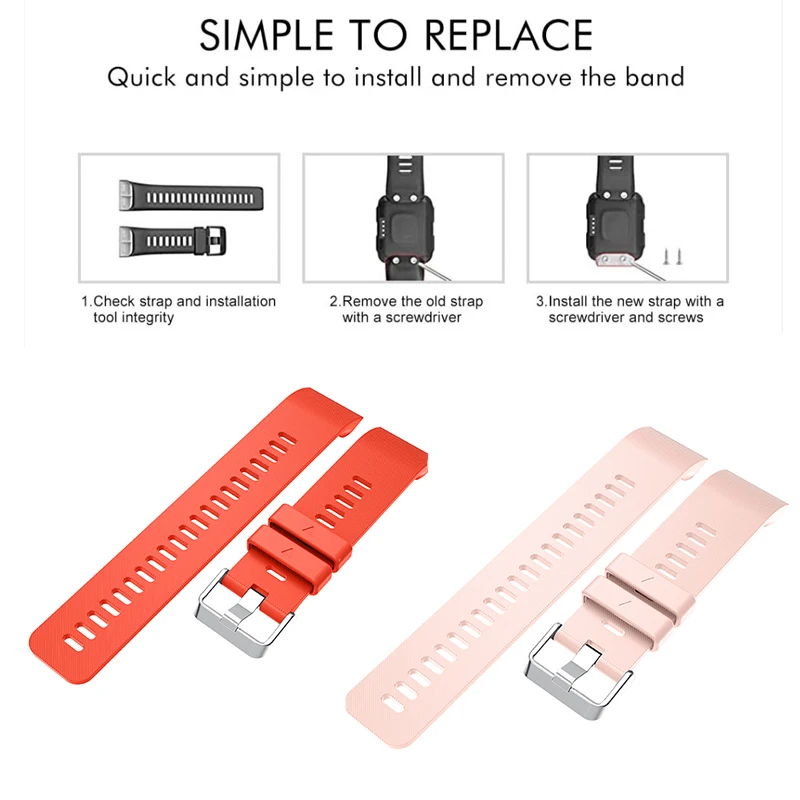 SIMPLE TO REPLACE
Quick and simple to install and remove the band

1.Check strap and installation tool integrity

2.Remove the old strap with a screwdriver

3.Install the new strap with a screwdriver and screws