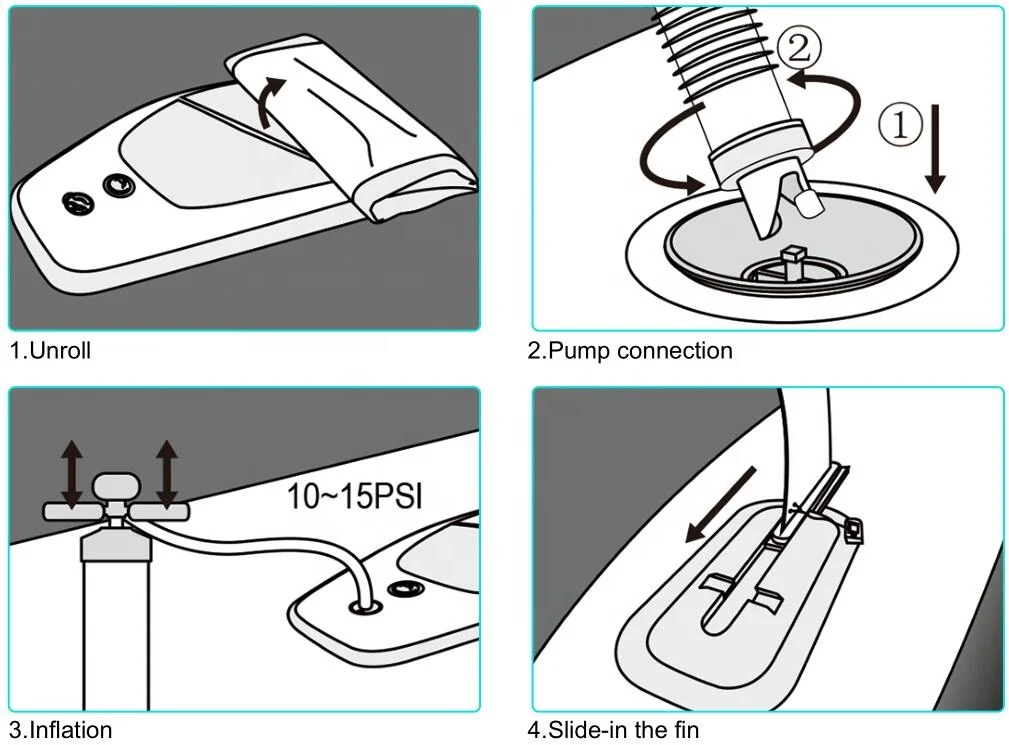 1.Unroll

②

①

2.Pump connection

10~15PSI

3.Inflation

4.Slide-in the fin