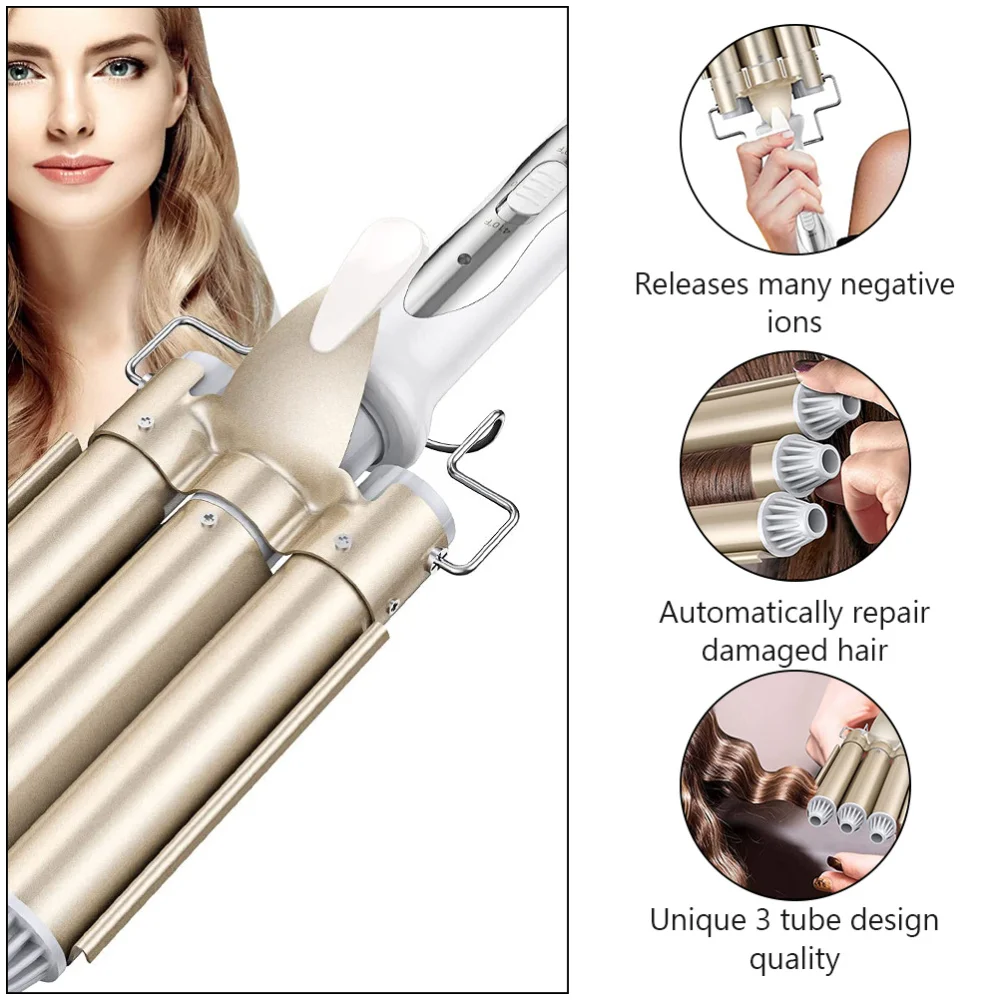 Releases many negative ions

Automatically repair damaged hair

Unique 3 tube design quality