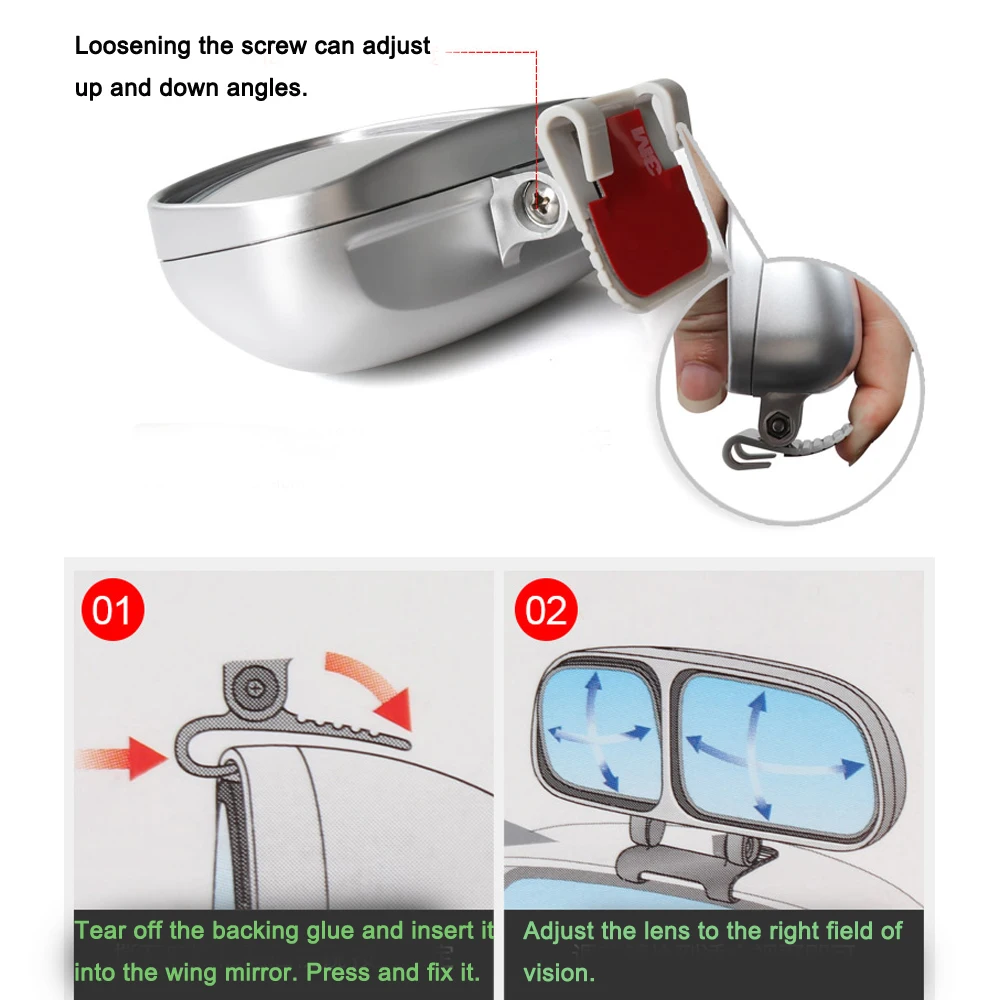 Loosening the screw can adjust up and down angles.

3M

01

Tear off the backing glue and insert it into the wing mirror. Press and fix it.

02

Adjust the lens to the right field of vision.