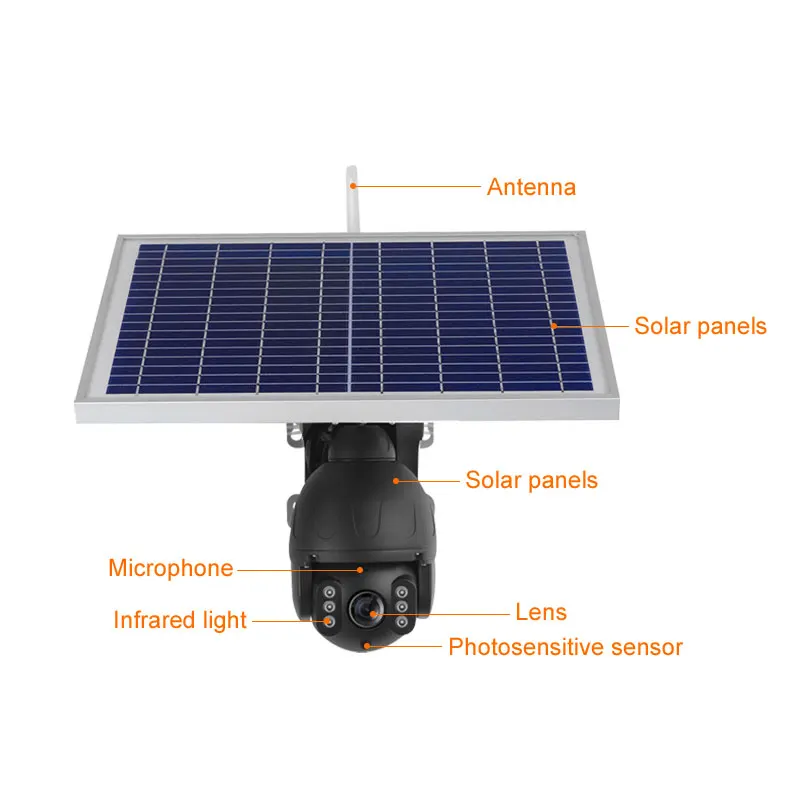 Antenna

Solar panels

Solar panels

Microphone

Infrared light

Lens

Photosensitive sensor