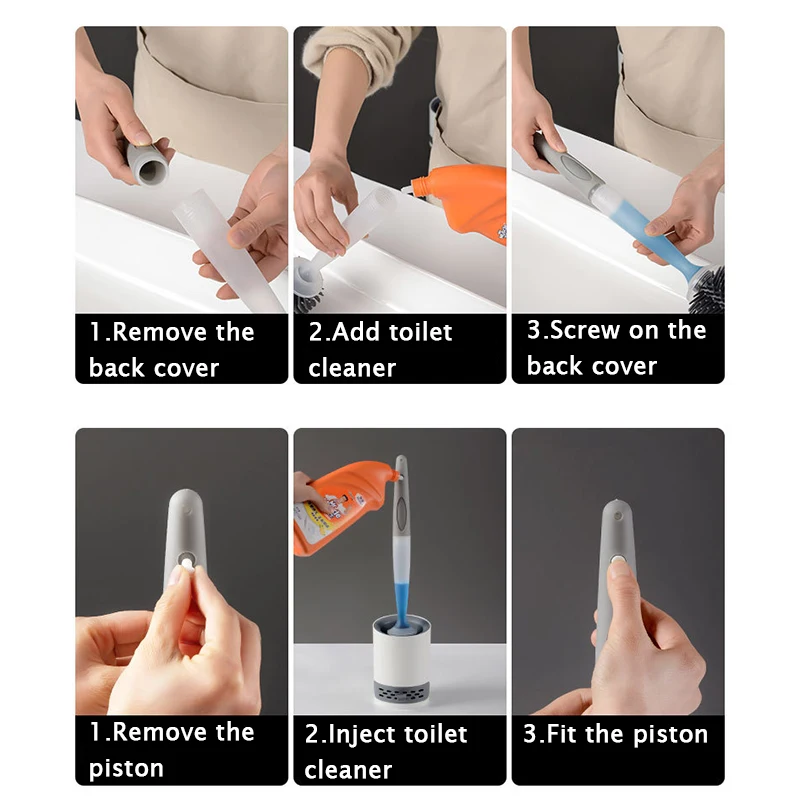 1.Remove the back cover

2.Add toilet cleaner

3.Screw on the back cover

1.Remove the piston

2.Inject toilet cleaner

3.Fit the piston