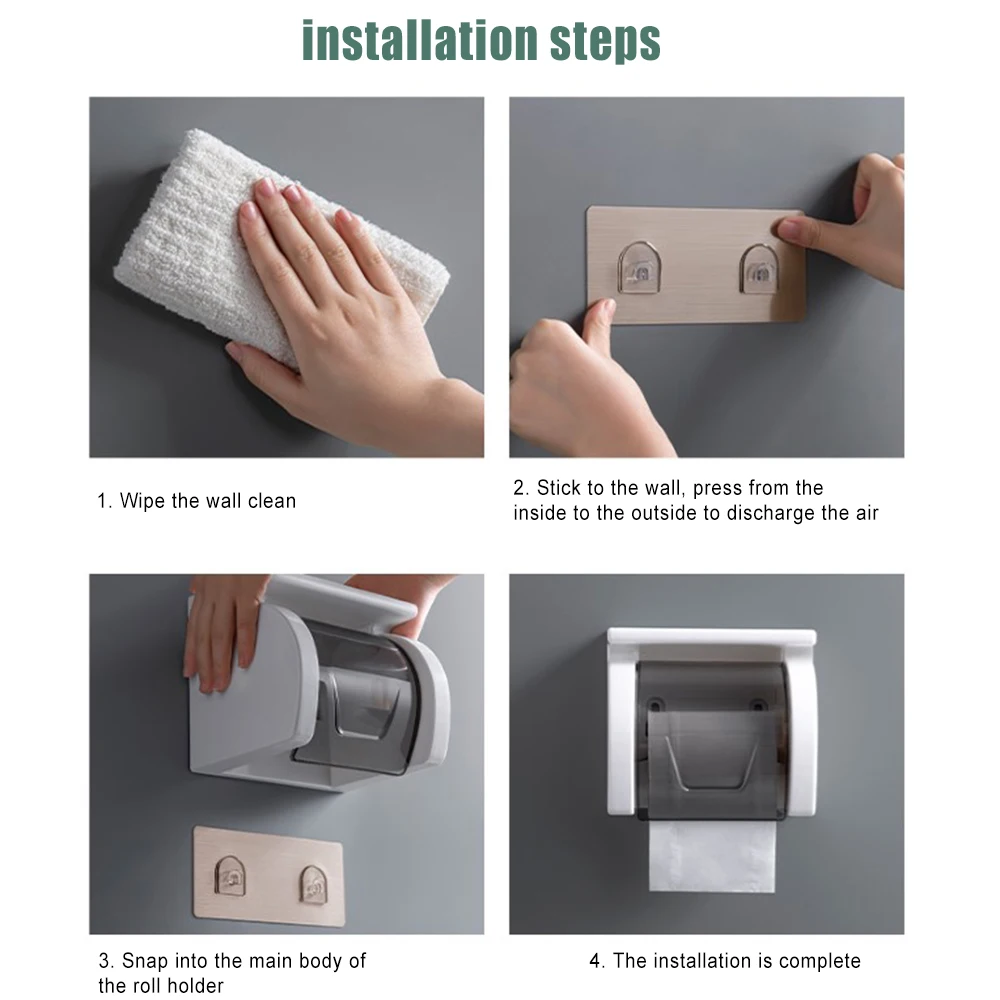 installation steps

1. Wipe the wall clean

2. Stick to the wall, press from the inside to the outside to discharge the air

3. Snap into the main body of the roll holder

4. The installation is complete