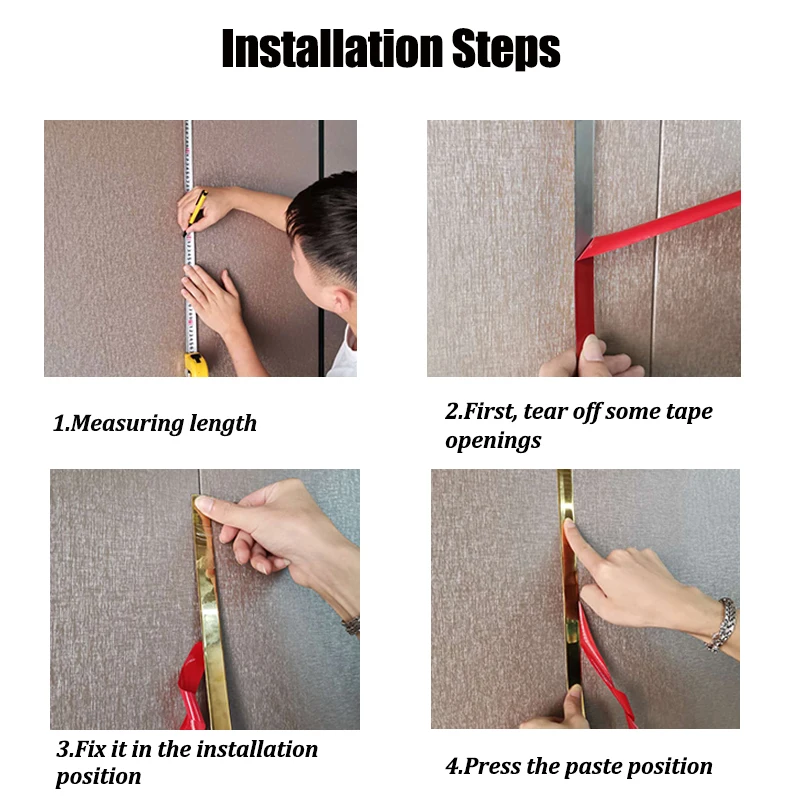 Installation Steps

1.Measuring length

2.First, tear off some tape openings

3.Fix it in the installation position

4.Press the paste position