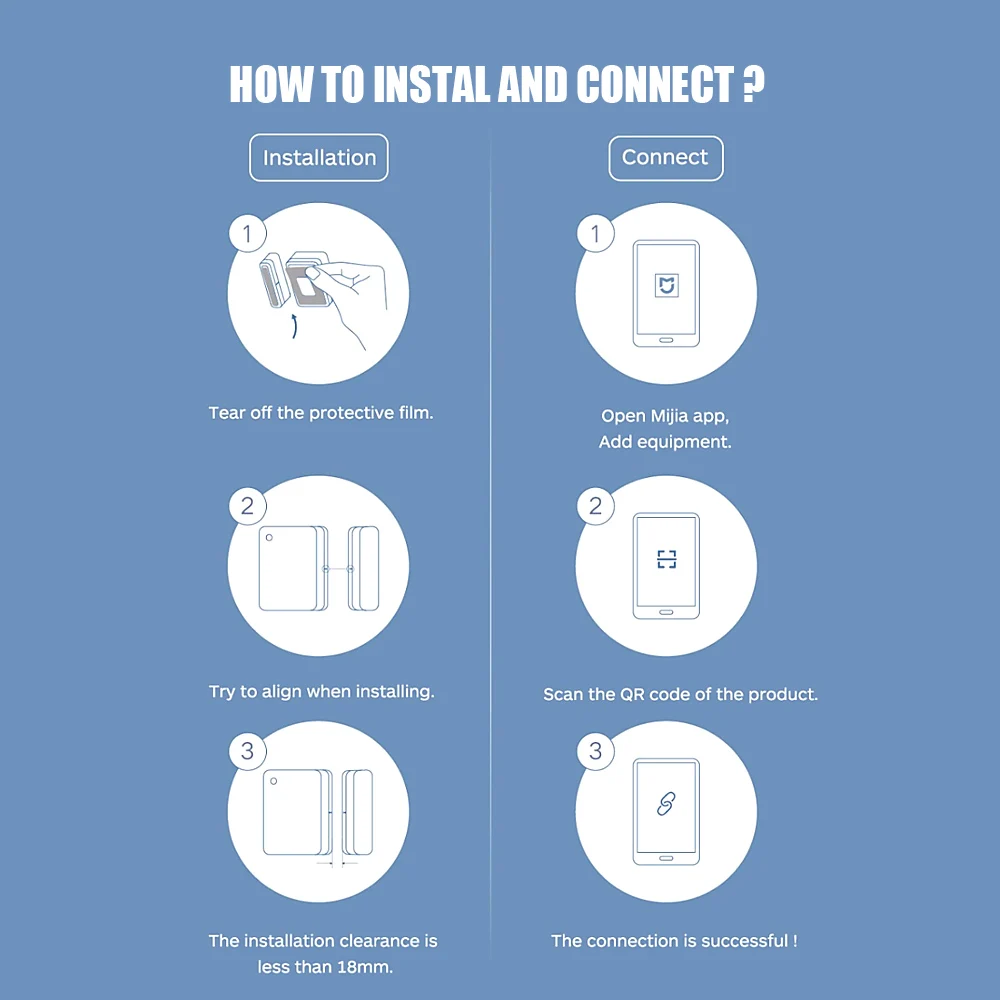 HOW TO INSTAL AND CONNECT ?

Installation

1

Tear off the protective film.

2

Try to align when installing.

3

The installation clearance is less than 18mm.

Connect

1

Open Mijia app, Add equipment.

2

Scan the QR code of the product.

3

The connection is successful !