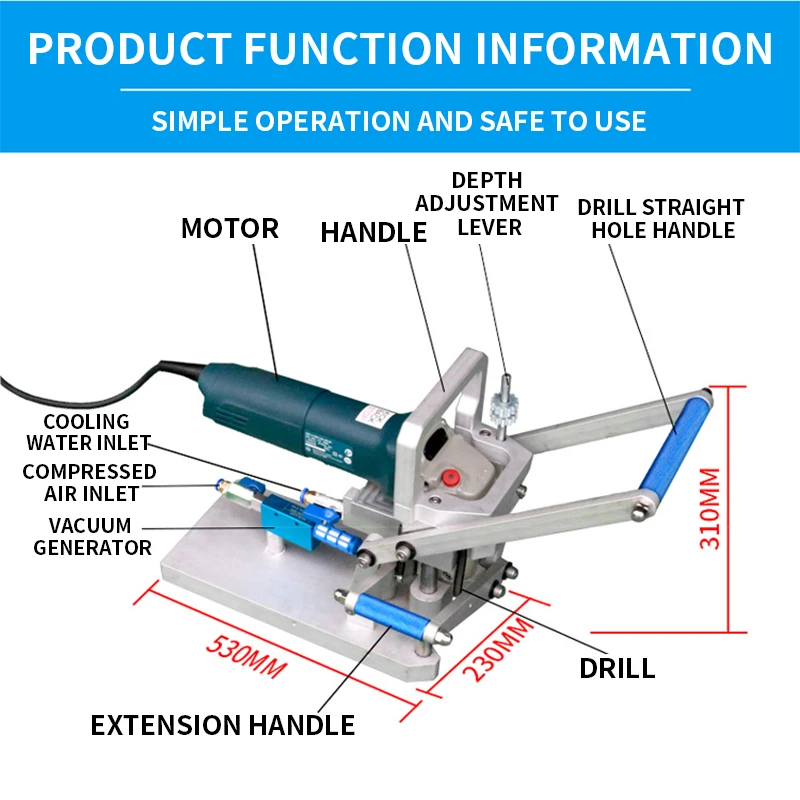 PRODUCT FUNCTION INFORMATION

SIMPLE OPERATION AND SAFE TO USE

MOTOR

HANDLE

DEPTH ADJUSTMENT LEVER

DRILL STRAIGHT HOLE HANDLE

COOLING WATER INLET

COMPRESSED AIR INLET

VACUUM GENERATOR

310MM

530MM

230MM

DRILL

EXTENSION HANDLE