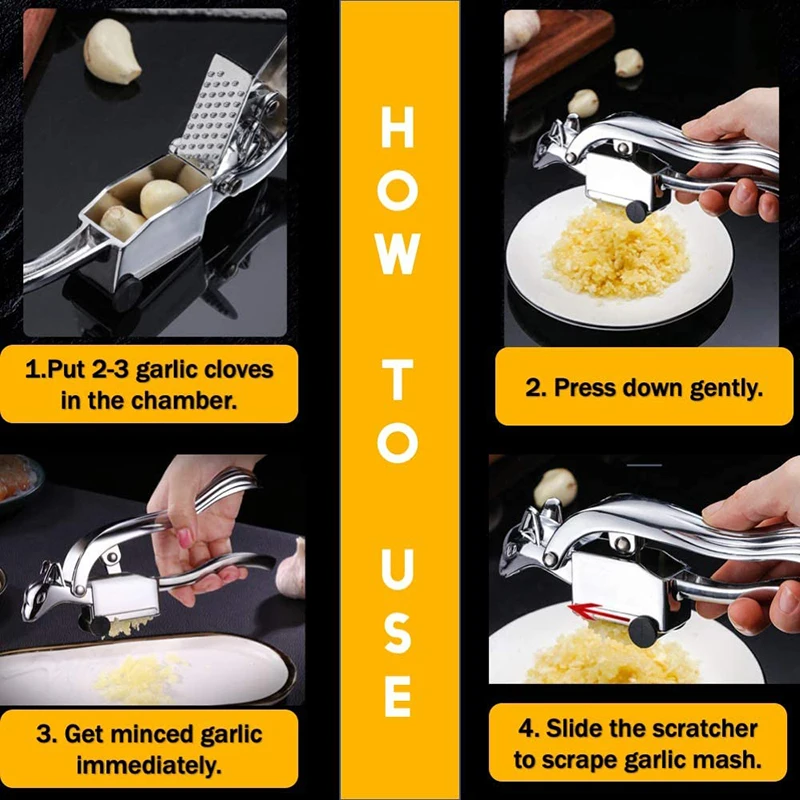 HOW TO USE

1.Put 2-3 garlic cloves in the chamber.

2. Press down gently.

3. Get minced garlic immediately.

4. Slide the scratcher to scrape garlic mash.