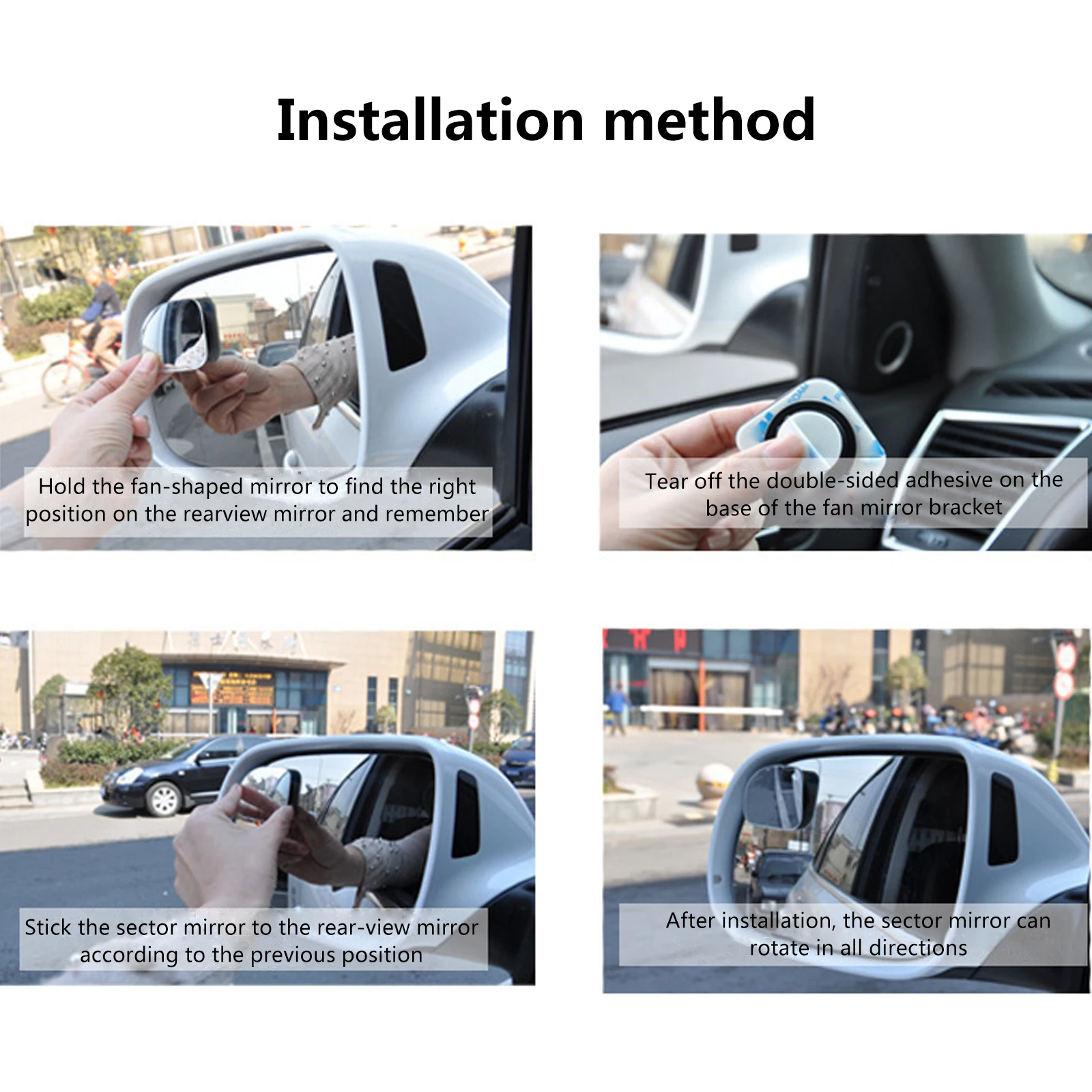 Installation method

Hold the fan-shaped mirror to find the right position on the rearview mirror and remember

Tear off the double-sided adhesive on the base of the fan mirror bracket

Stick the sector mirror to the rear-view mirror according to the previous position

After installation, the sector mirror can rotate in all directions