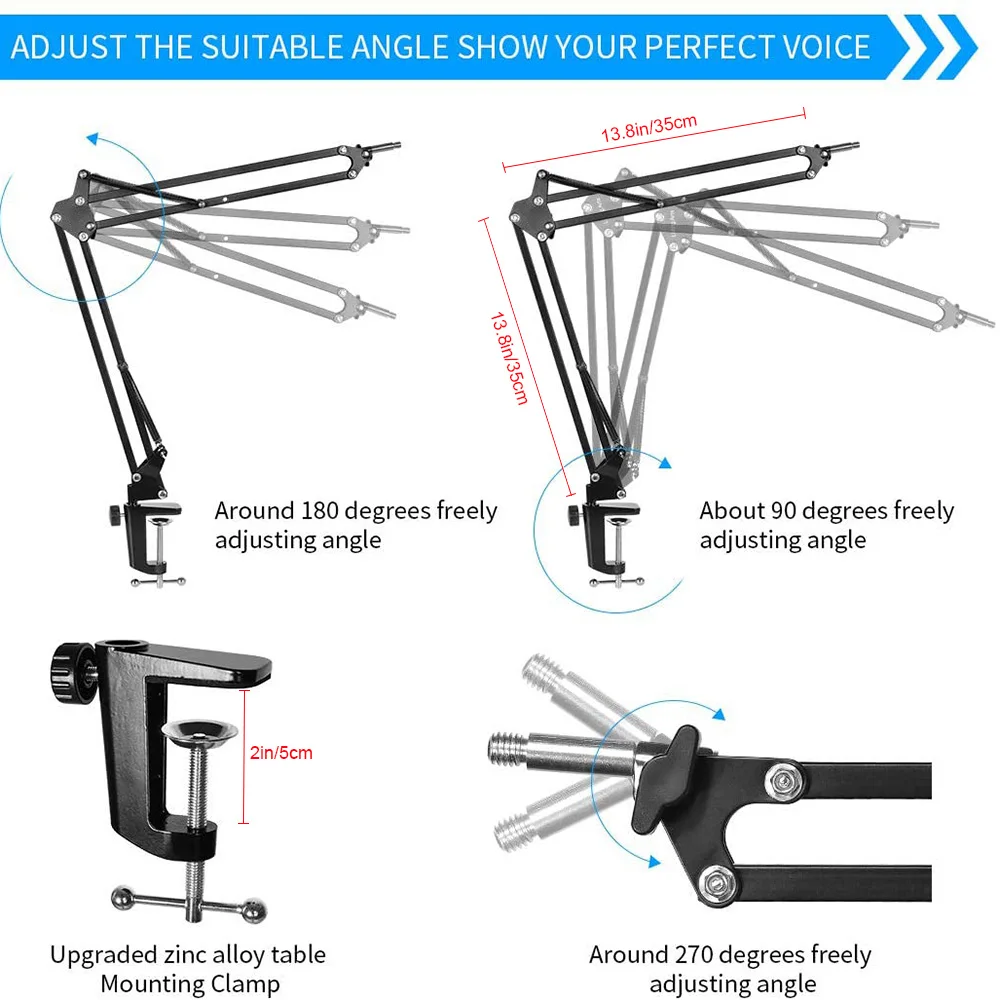 ADJUST THE SUITABLE ANGLE SHOW YOUR PERFECT VOICE

13.8in/35cm

13.8in/35cm

Around 180 degrees freely adjusting angle

About 90 degrees freely adjusting angle

2in/5cm

Upgraded zinc alloy table Mounting Clamp

Around 270 degrees freely adjusting angle