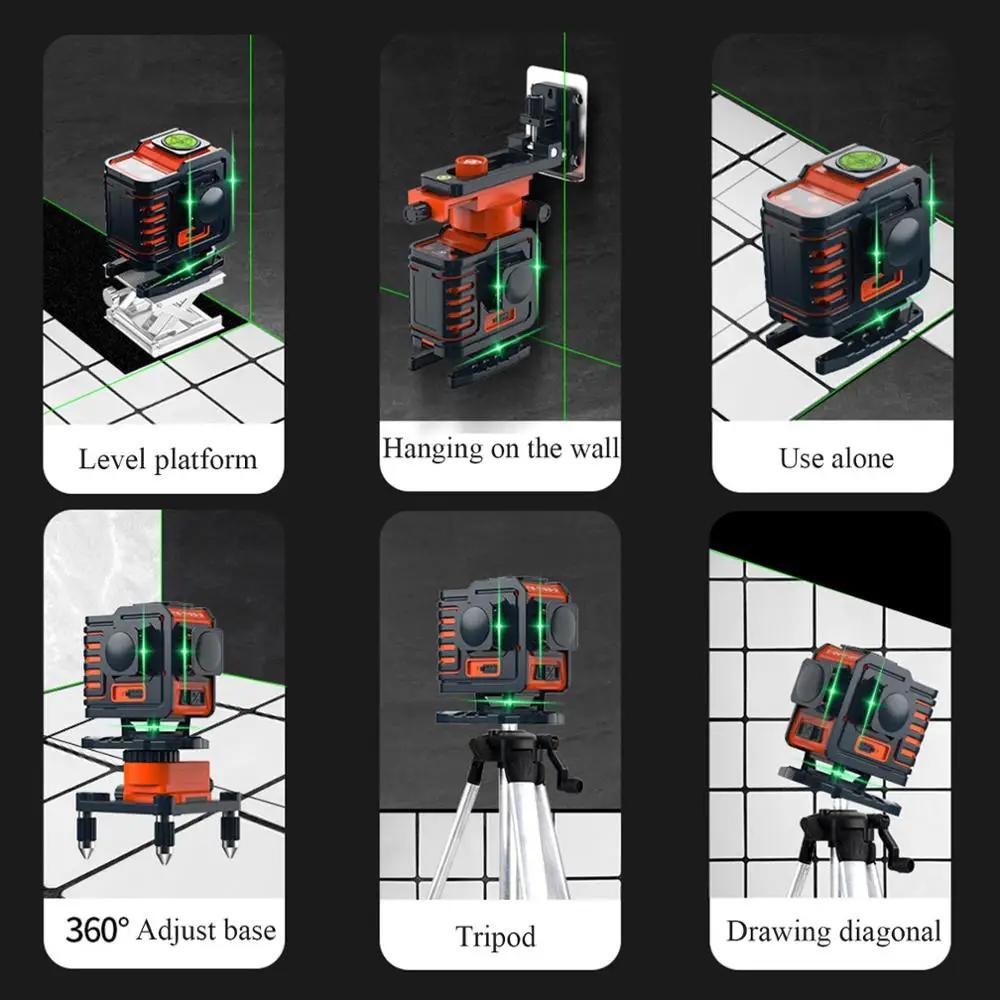 Level platform

Hanging on the wall

Use alone

360° Adjust base

Tripod

Drawing diagonal