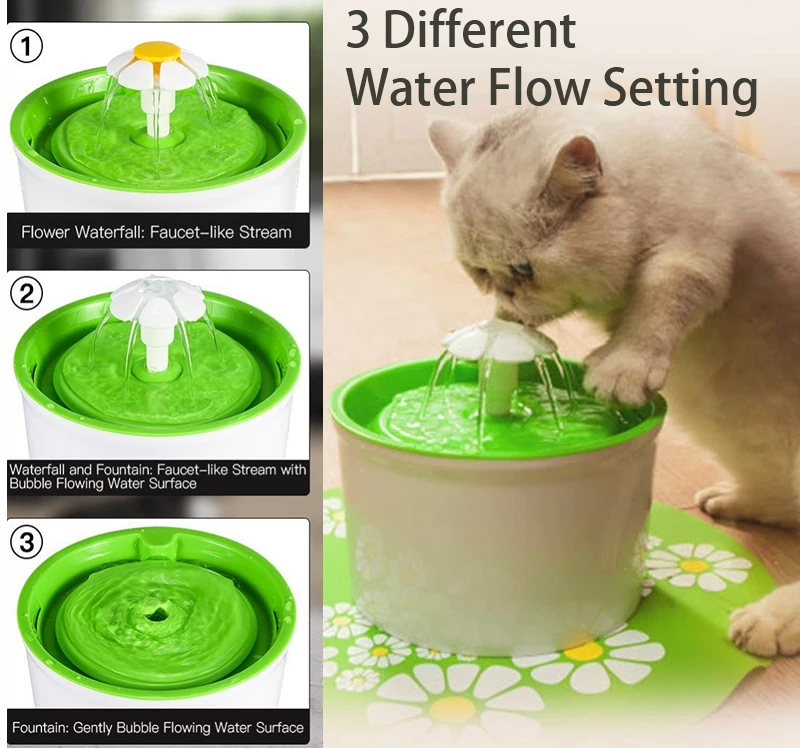 3 Different Water Flow Setting

①

Flower Waterfall: Faucet-like Stream

②

Waterfall and Fountain: Faucet-like Stream with Bubble Flowing Water Surface

③

Fountain: Gently Bubble Flowing Water Surface