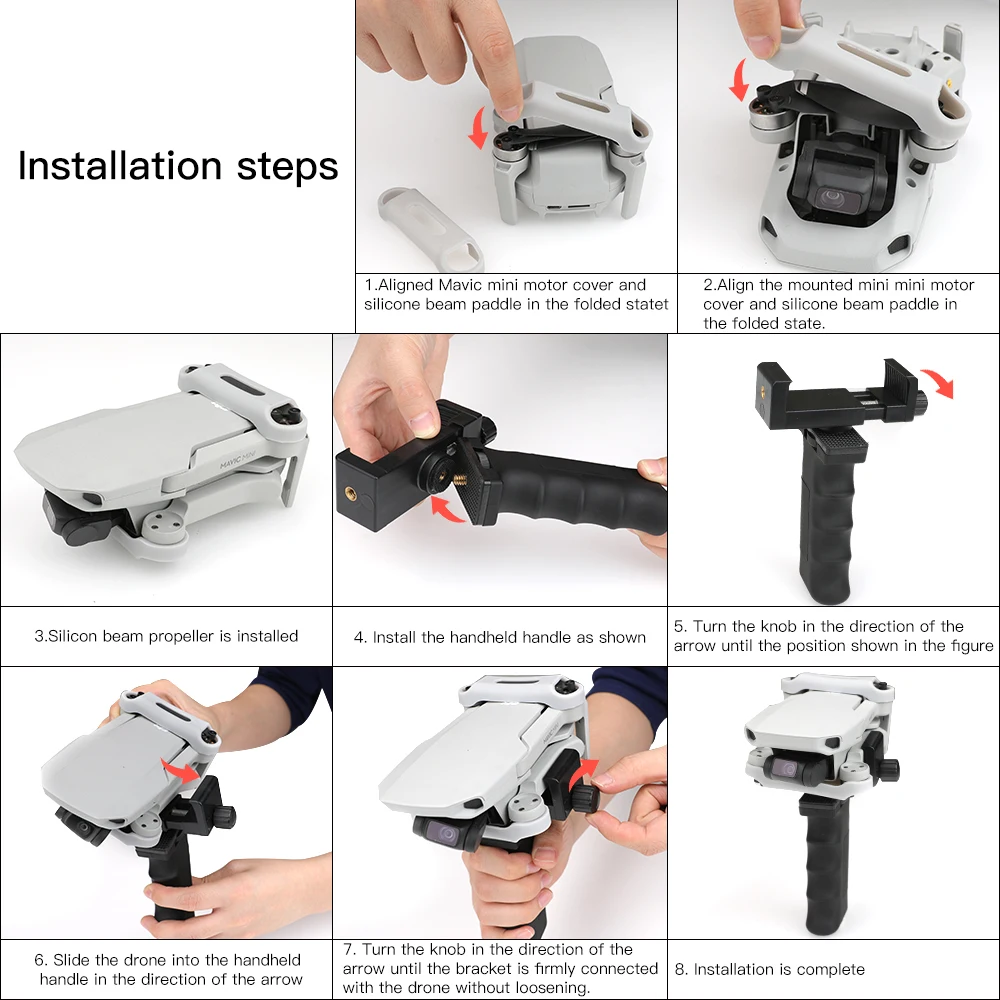 Installation steps

1.Aligned Mavic mini motor cover and silicone beam paddle in the folded statet

2.Align the mounted mini mini motor cover and silicone beam paddle in the folded state.

MAVIC MINI

3.Silicon beam propeller is installed

4. Install the handheld handle as shown

5. Turn the knob in the direction of the arrow until the position shown in the figure

6. Slide the drone into the handheld handle in the direction of the arrow

7. Turn the knob in the direction of the arrow until the bracket is firmly connected with the drone without loosening.

8. Installation is complete