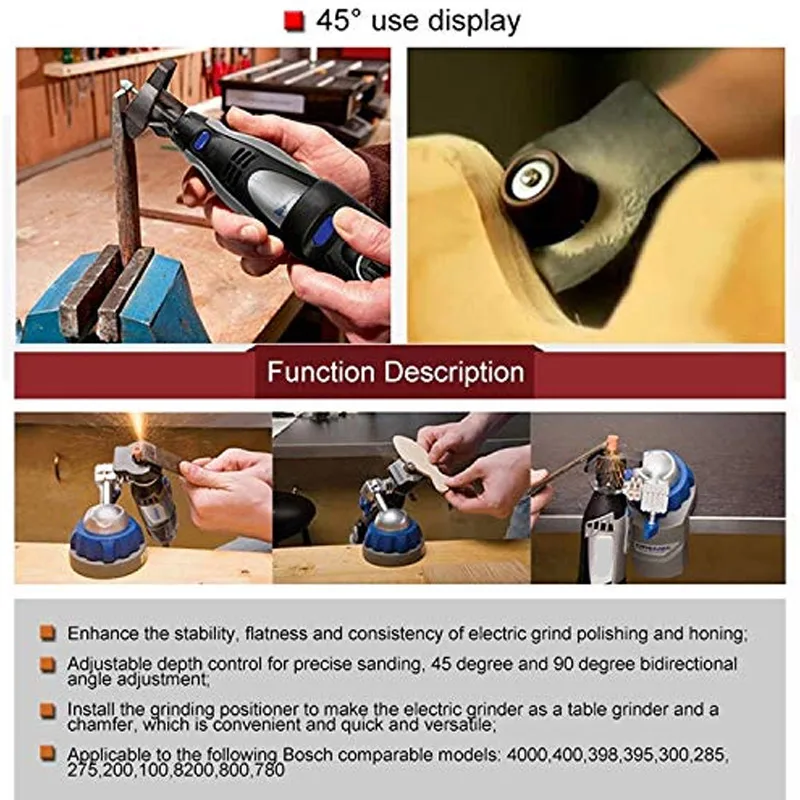 45° use display

Function Description

Enhance the stability, flatness and consistency of electric grind polishing and honing;

Adjustable depth control for precise sanding, 45 degree and 90 degree bidirectional angle adjustment;

Install the grinding positioner to make the electric grinder as a table grinder and a chamfer, which is convenient and quick and versatile;

Applicable to the following Bosch comparable models: 4000,400,398,395,300,285, 275,200,100,8200,800,780