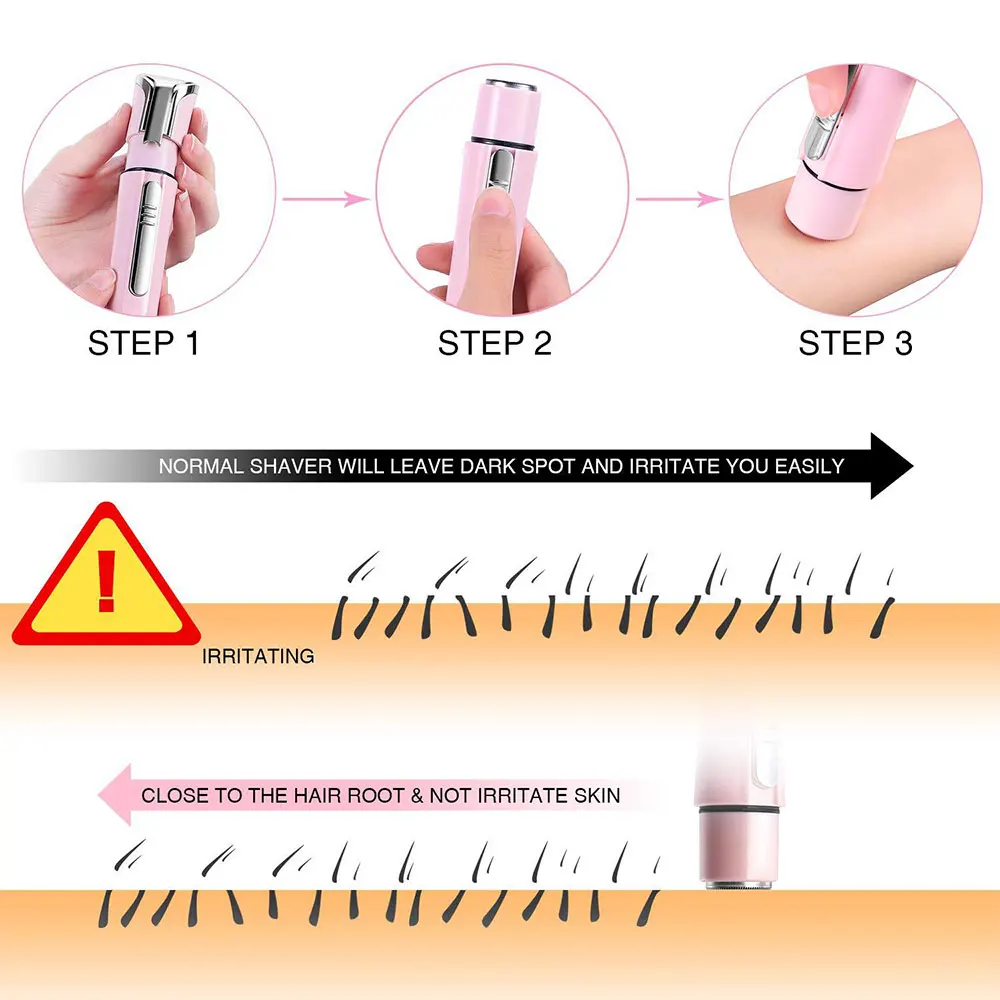 STEP 1

STEP 2

STEP 3

NORMAL SHAVER WILL LEAVE DARK SPOT AND IRRITATE YOU EASILY

!

IRRITATING

CLOSE TO THE HAIR ROOT & NOT IRRITATE SKIN