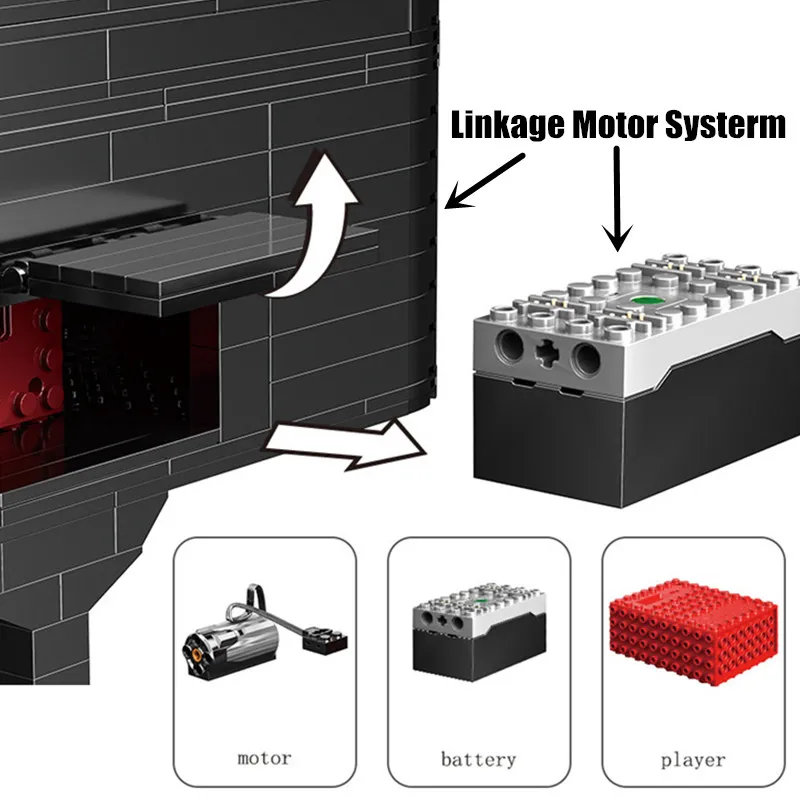 Linkage Motor Systerm

motor

battery

player