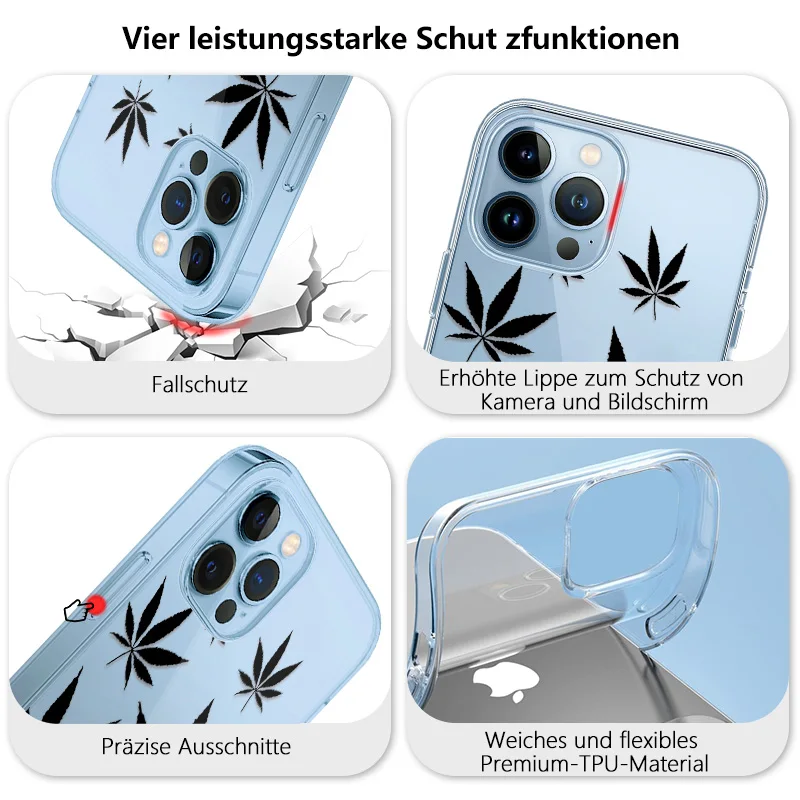 Vier leistungsstarke Schut zfunktionen

Fallschutz

Erhöhte Lippe zum Schutz von Kamera und Bildschirm

Präzise Ausschnitte

Weiches und flexibles Premium-TPU-Material