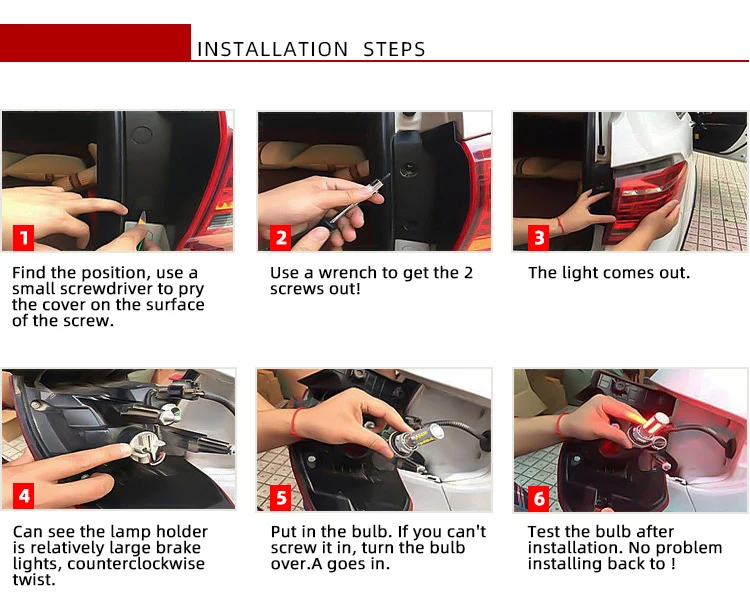 INSTALLATION STEPS

1

Find the position, use a small screwdriver to pry the cover on the surface of the screw.

2

Use a wrench to get the 2 screws out!

3

The light comes out.

4

Can see the lamp holder is relatively large brake lights, counterclockwise twist.

5

Put in the bulb. If you can't screw it in, turn the bulb over.A goes in.

6

Test the bulb after installation. No problem installing back to !