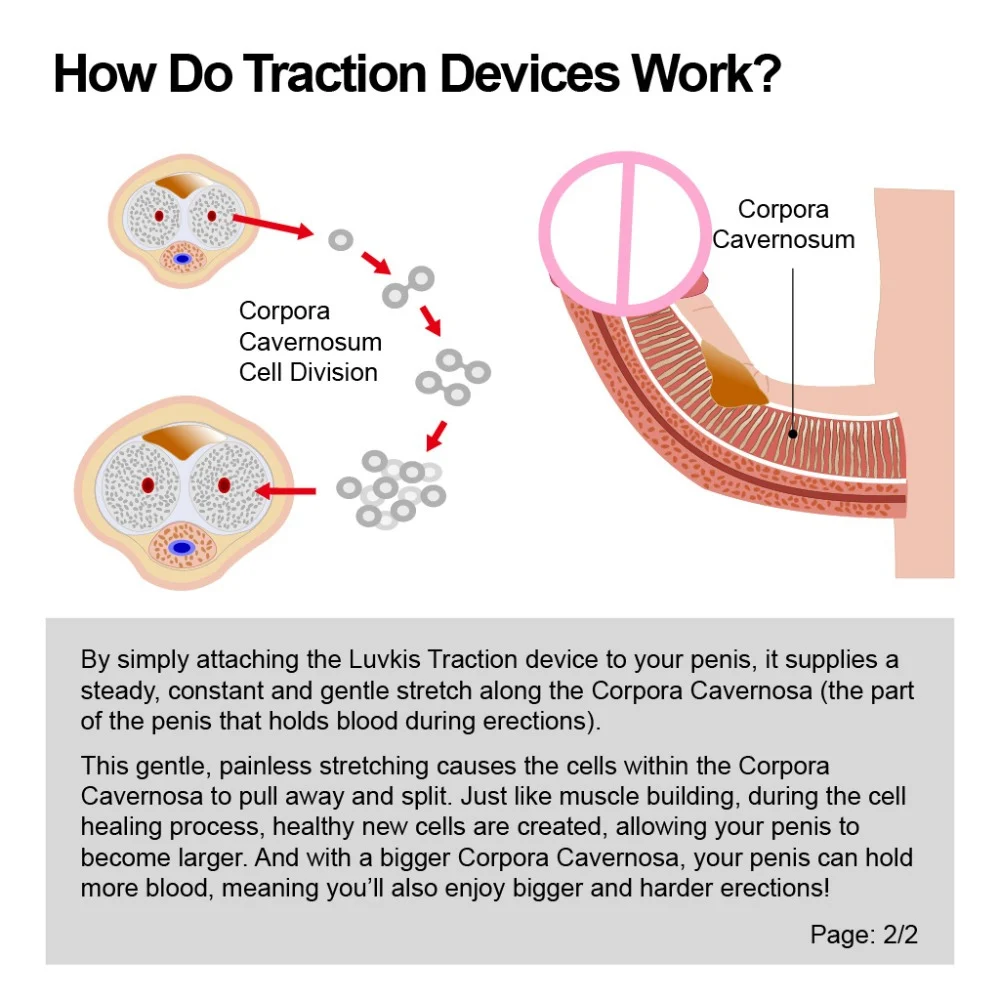 How Do Traction Devices Work?

Corpora Cavernosum Cell Division

Corpora Cavernosum

By simply attaching the Luvkis Traction device to your penis, it supplies a steady, constant and gentle stretch along the Corpora Cavernosa (the part of the penis that holds blood during erections).

This gentle, painless stretching causes the cells within the Corpora Cavernosa to pull away and split. Just like muscle building, during the cell healing process, healthy new cells are created, allowing your penis to become larger. And with a bigger Corpora Cavernosa, your penis can hold more blood, meaning you'll also enjoy bigger and harder erections!

Page: 2/2