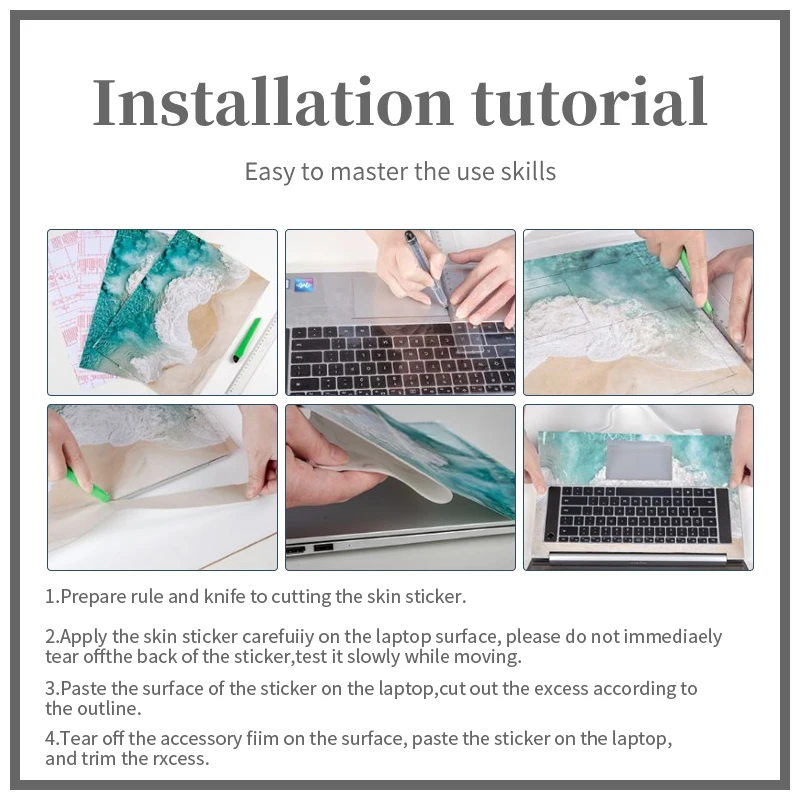 Installation tutorial

Easy to master the use skills

1.Prepare rule and knife to cutting the skin sticker.

2.Apply the skin sticker carefuiiy on the laptop surface, please do not immediaely tear offthe back of the sticker,test it slowly while moving.

3.Paste the surface of the sticker on the laptop,cut out the excess according to the outline.

4.Tear off the accessory fiim on the surface, paste the sticker on the laptop, and trim the rxcess.