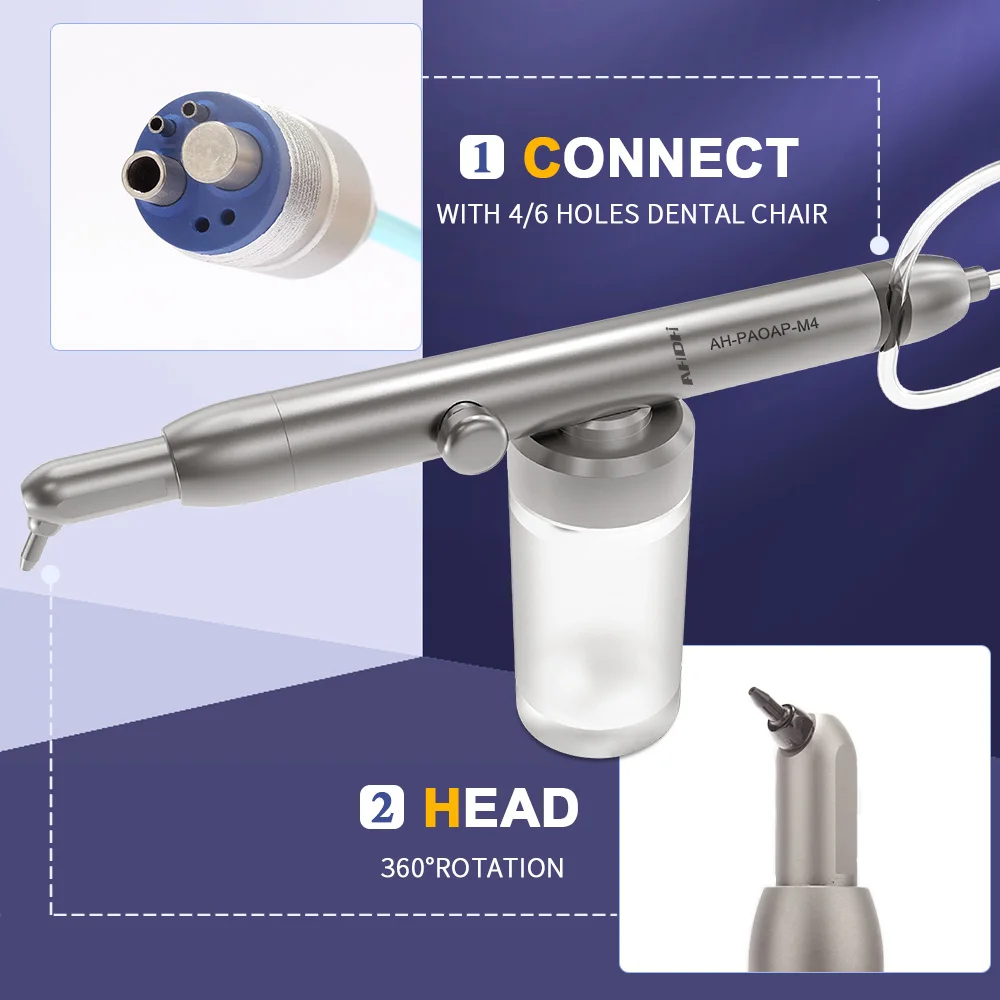 1 CONNECT

WITH 4/6 HOLES DENTAL CHAIR

AHDH

AH-PAOAP-M4

2 HEAD

360°ROTATION