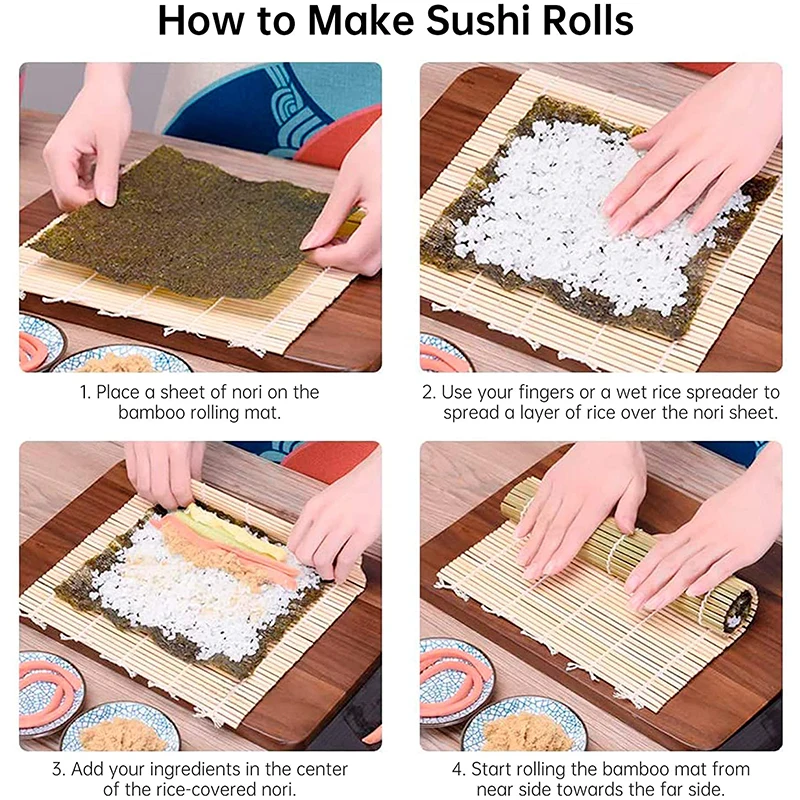 How to Make Sushi Rolls

1. Place a sheet of nori on the bamboo rolling mat.

2. Use your fingers or a wet rice spreader to spread a layer of rice over the nori sheet.

3. Add your ingredients in the center of the rice-covered nori.

4. Start rolling the bamboo mat from near side towards the far side.