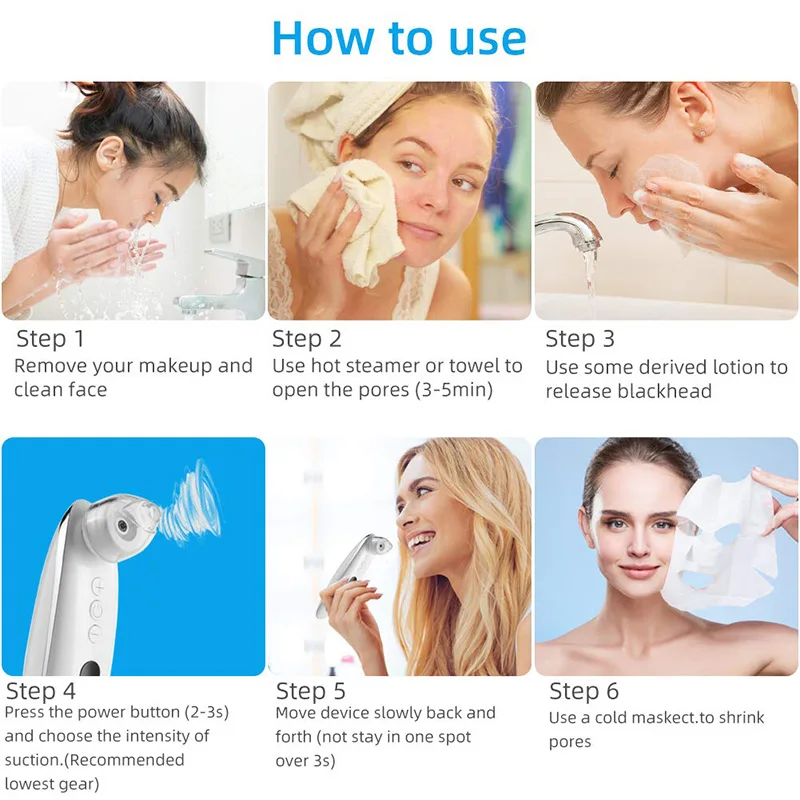 How to use

Step 1
Remove your makeup and clean face

Step 2
Use hot steamer or towel to open the pores (3-5min)

Step 3
Use some derived lotion to release blackhead

Step 4
Press the power button (2-3s) and choose the intensity of suction.(Recommended lowest gear)

Step 5
Move device slowly back and forth (not stay in one spot over 3s)

Step 6
Use a cold maskect.to shrink pores