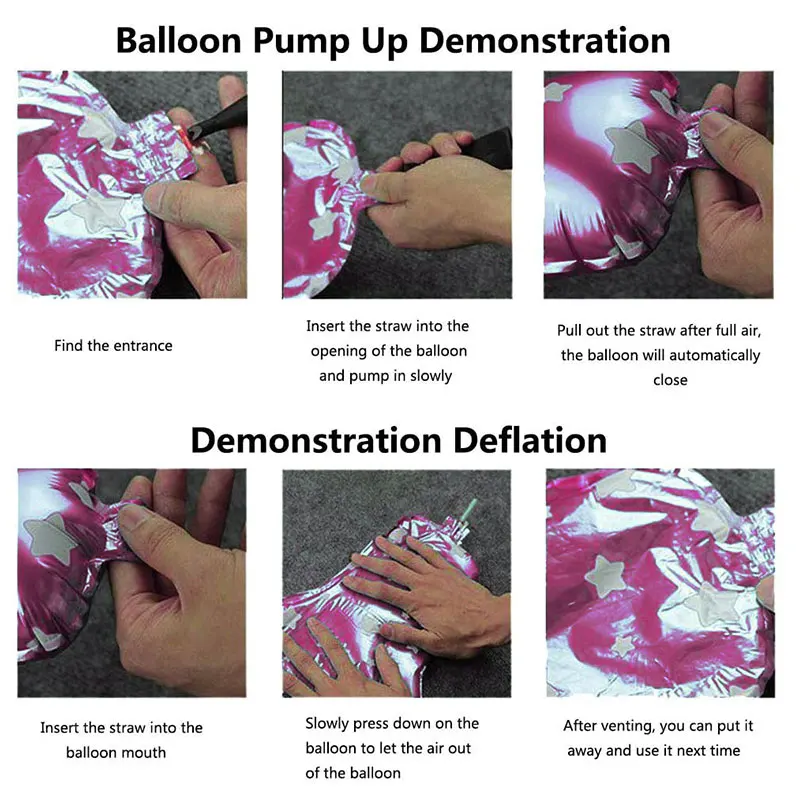 Balloon Pump Up Demonstration

Find the entrance

Insert the straw into the opening of the balloon and pump in slowly

Pull out the straw after full air, the balloon will automatically close

Demonstration Deflation

Insert the straw into the balloon mouth

Slowly press down on the balloon to let the air out of the balloon

After venting, you can put it away and use it next time