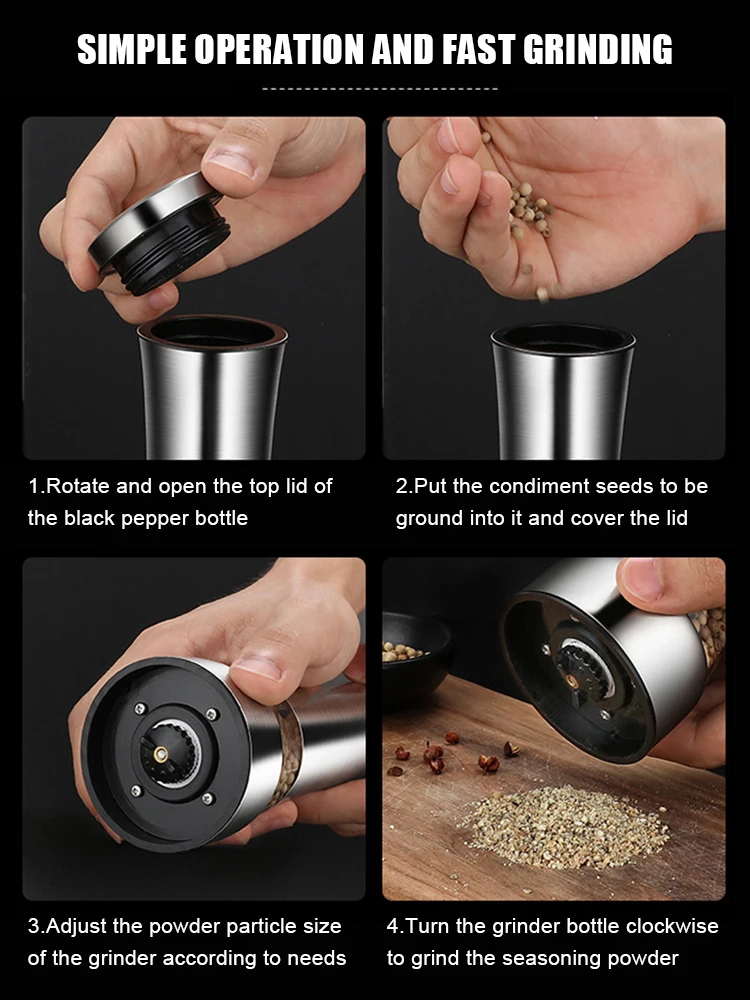 SIMPLE OPERATION AND FAST GRINDING

1.Rotate and open the top lid of the black pepper bottle

2.Put the condiment seeds to be ground into it and cover the lid

3.Adjust the powder particle size of the grinder according to needs

4.Turn the grinder bottle clockwise to grind the seasoning powder