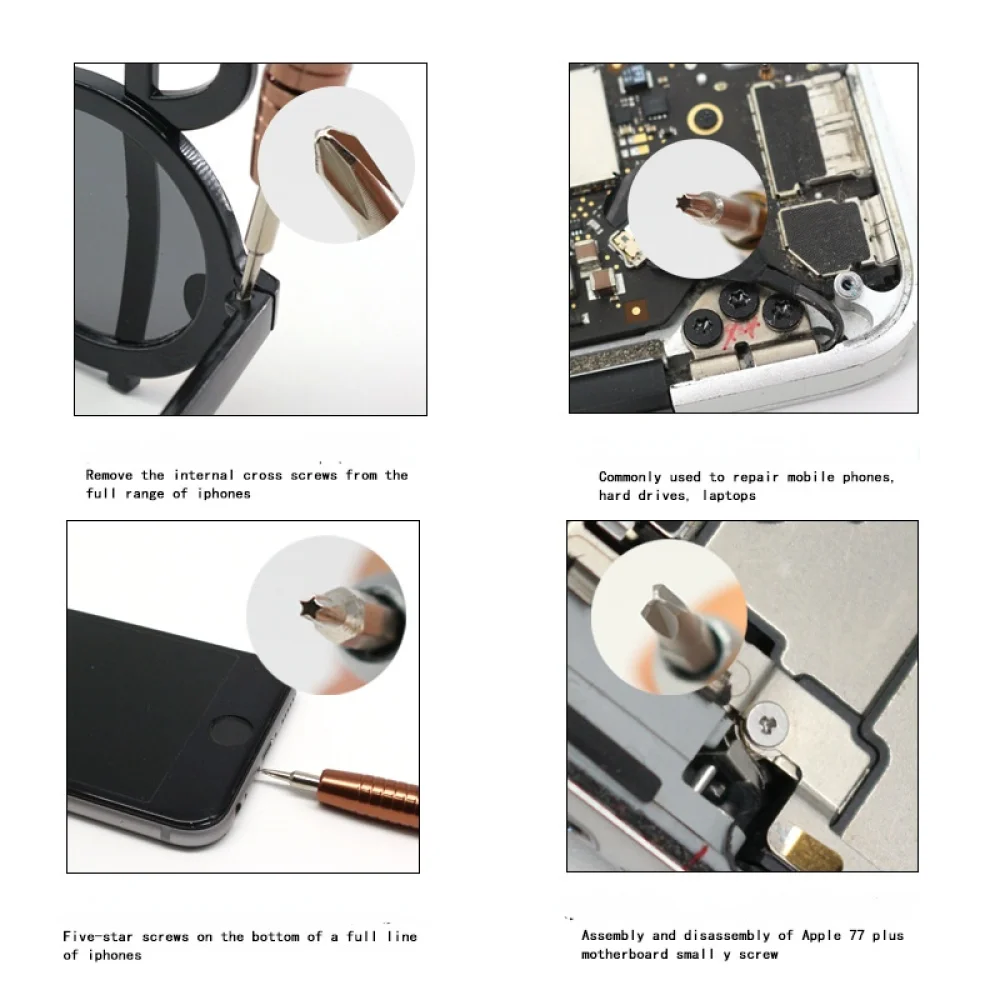 Remove the internal cross screws from the full range of iphones

Commonly used to repair mobile phones, hard drives, laptops

Five-star screws on the bottom of a full line of iphones

Assembly and disassembly of Apple 77 plus motherboard small y screw