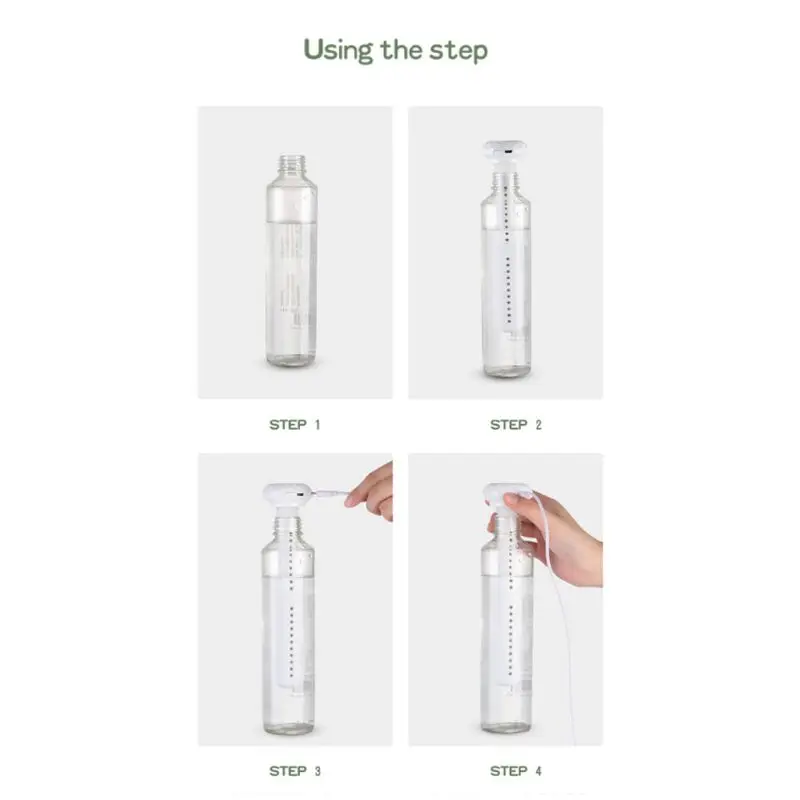 Using the step

STEP 1

STEP 2

STEP 3

STEP 4