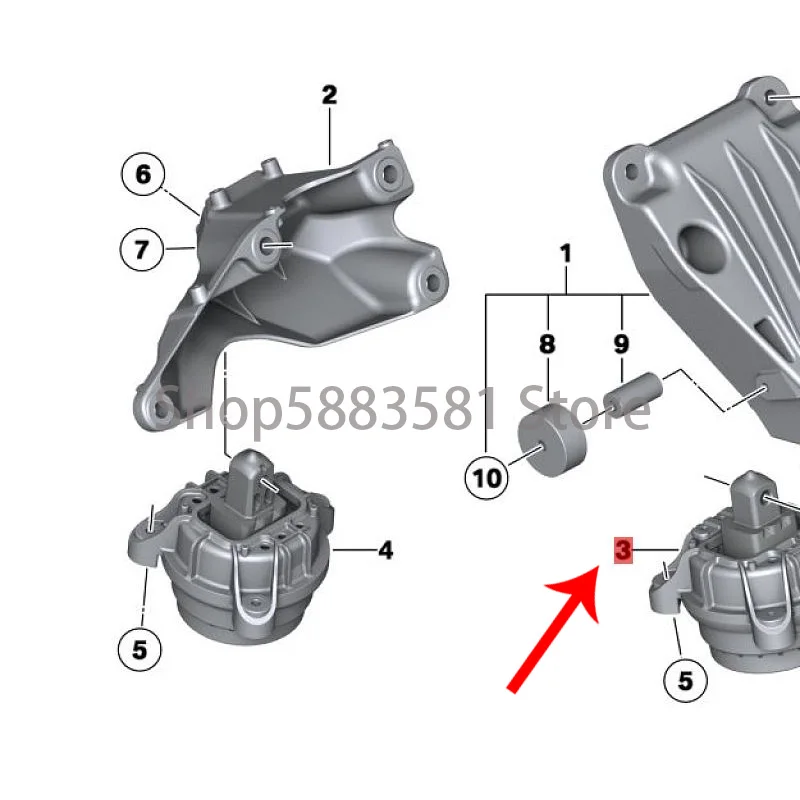 2
6
7
1
8
9
Shop5883581 Store
10
4
3
5
5