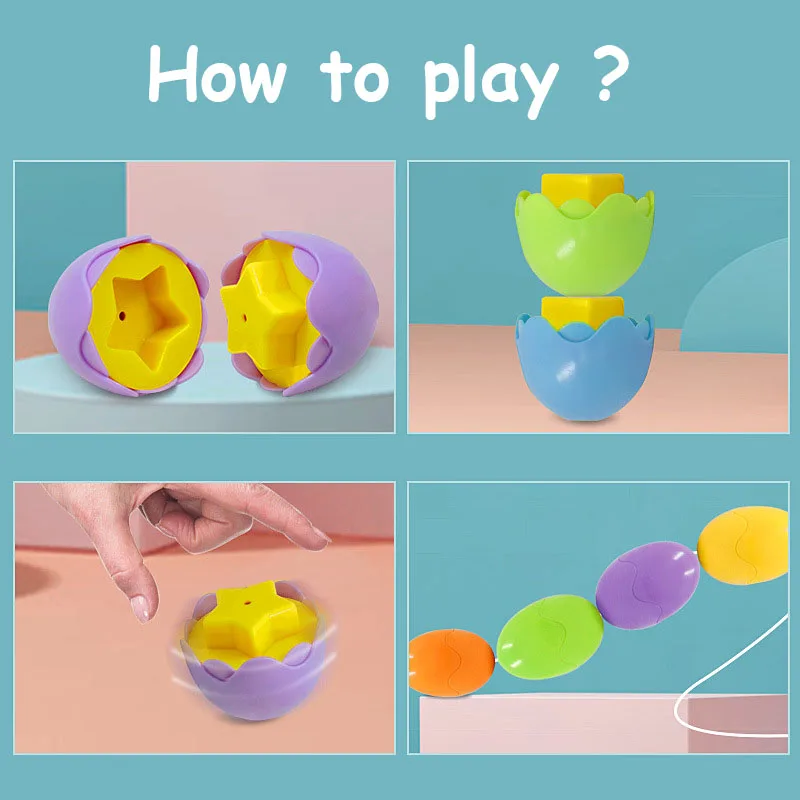 How to play ?