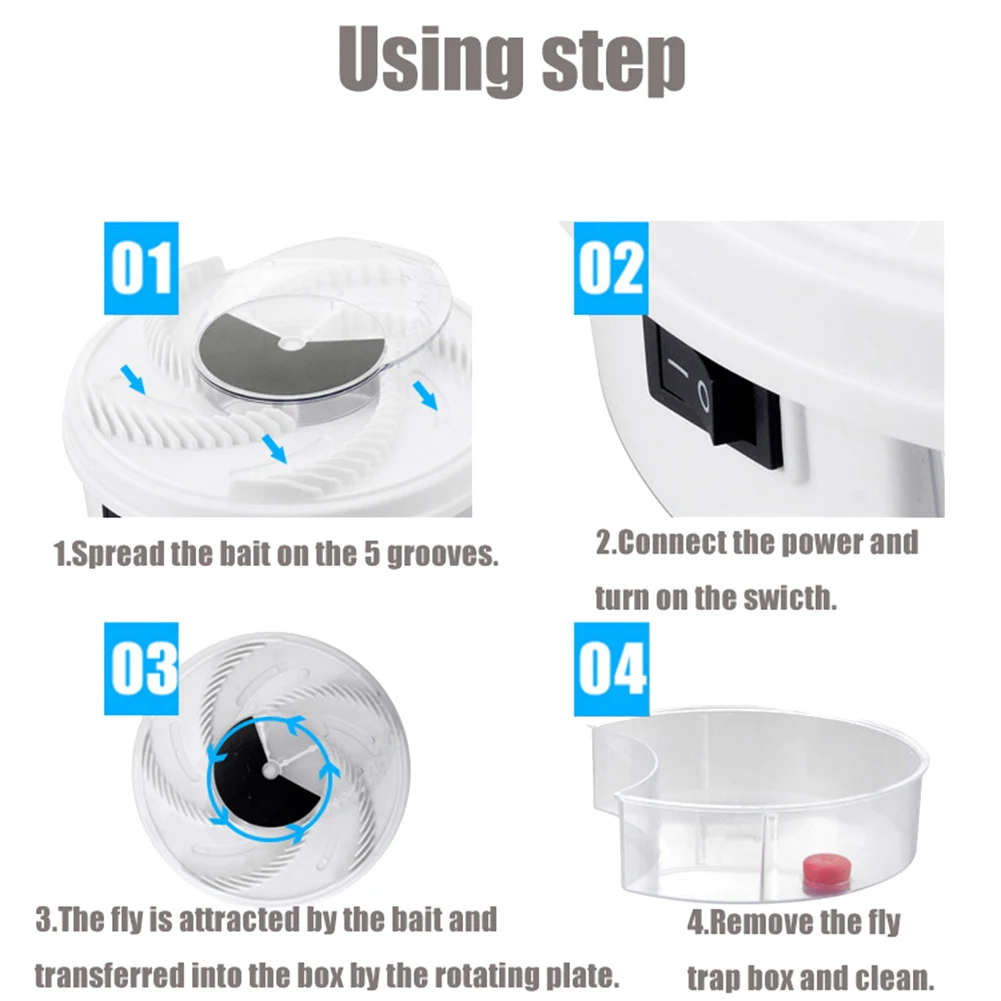 Using step

01

1.Spread the bait on the 5 grooves.

02

2.Connect the power and turn on the swicth.

03

3.The fly is attracted by the bait and transferred into the box by the rotating plate.

04

4.Remove the fly trap box and clean.