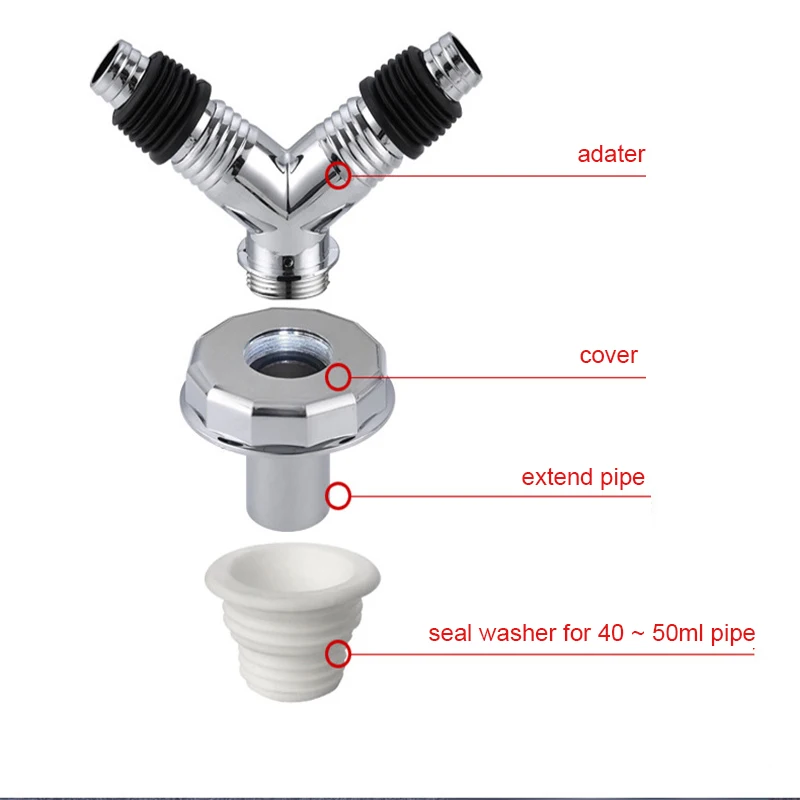 adater

cover

extend pipe

seal washer for 40 ~ 50ml pipe