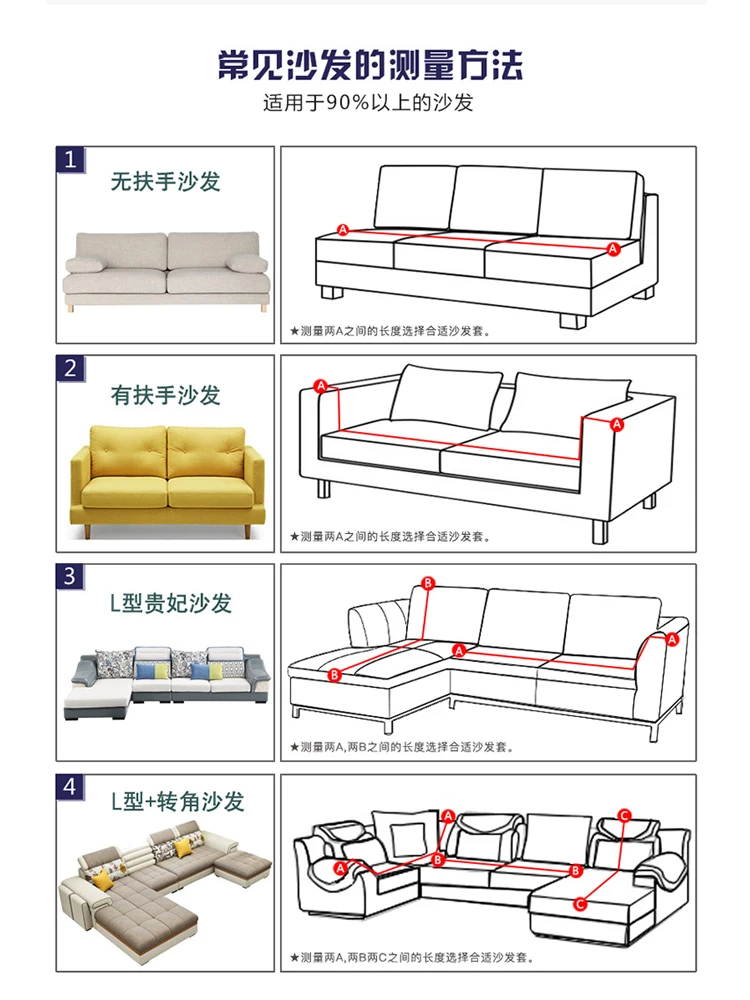 常见沙发的测量方法

适用于90%以上的沙发

1

无扶手沙发

A

A

★测量两A之间的长度选择合适沙发套。

2

有扶手沙发

A

A

★测量两A之间的长度选择合适沙发套。

3

L型贵妃沙发

B

A

A

B

★测量两A,两B之间的长度选择合适沙发套。

4

L型+转角沙发

A

C

A

B

B

C

★测量两A,两B两C之间的长度选择合适沙发套。