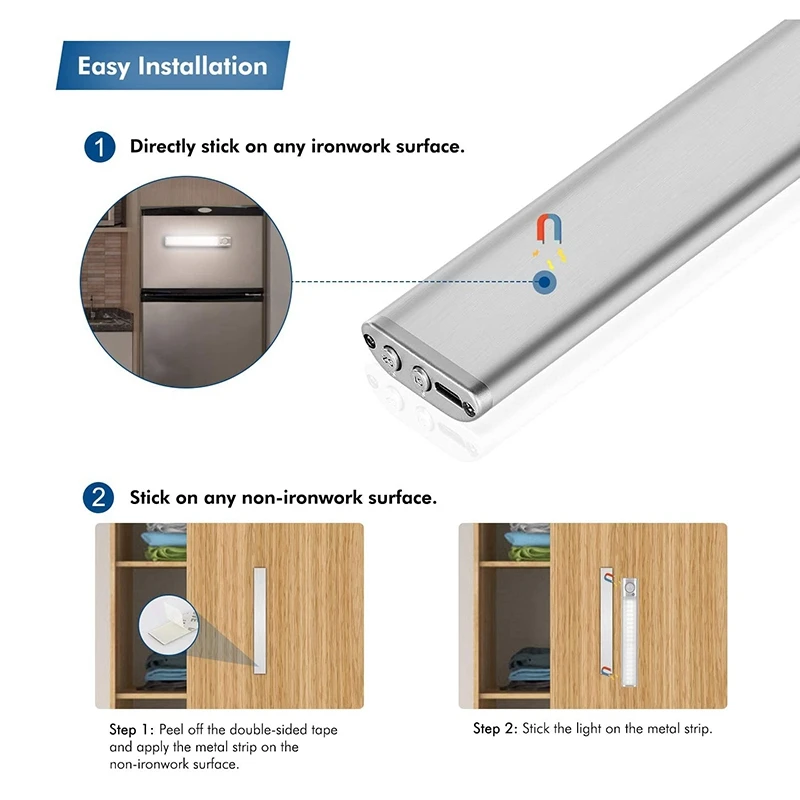 Easy Installation

1 Directly stick on any ironwork surface.

2 Stick on any non-ironwork surface.

Step 1: Peel off the double-sided tape and apply the metal strip on the non-ironwork surface.

Step 2: Stick the light on the metal strip.