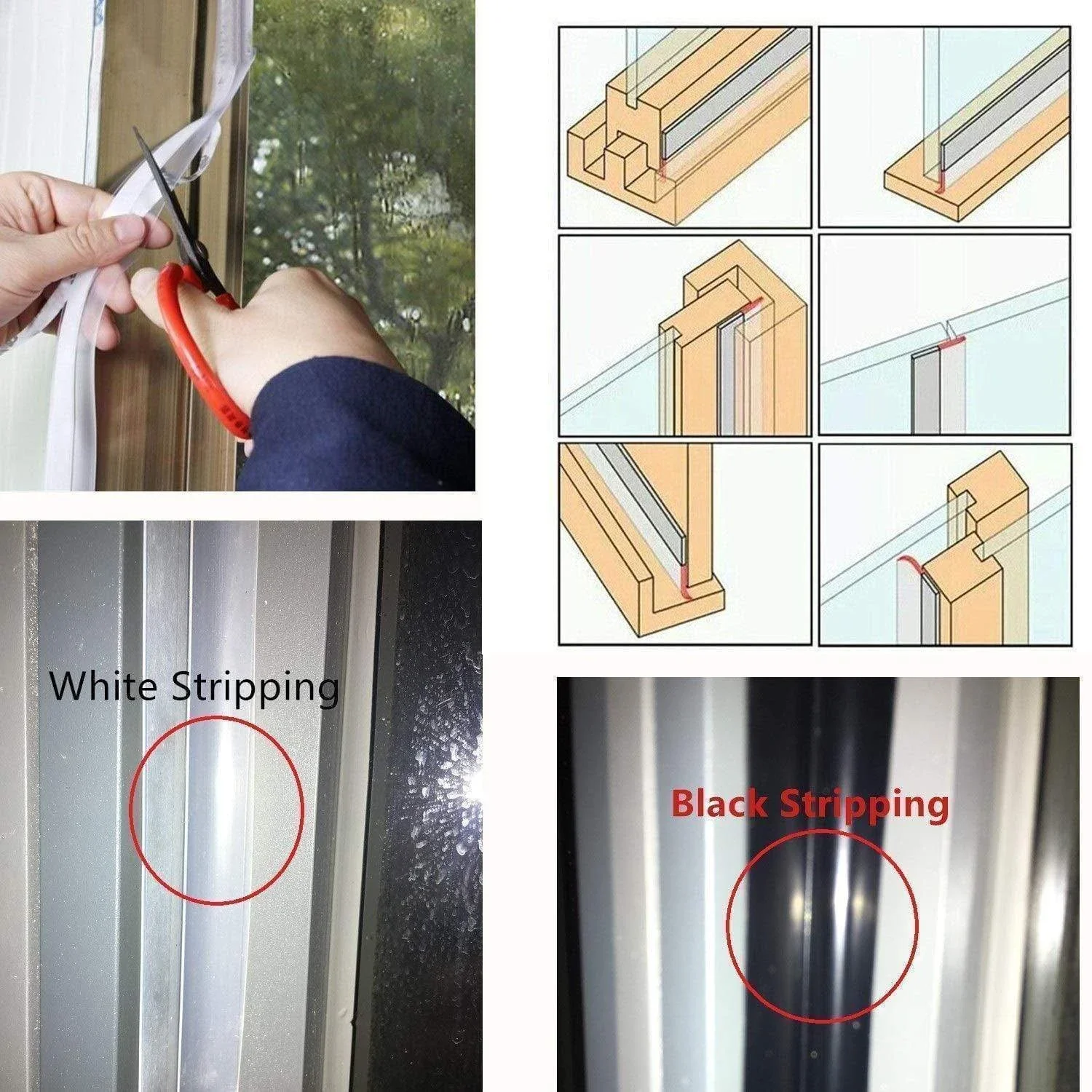 White Stripping

Black Stripping