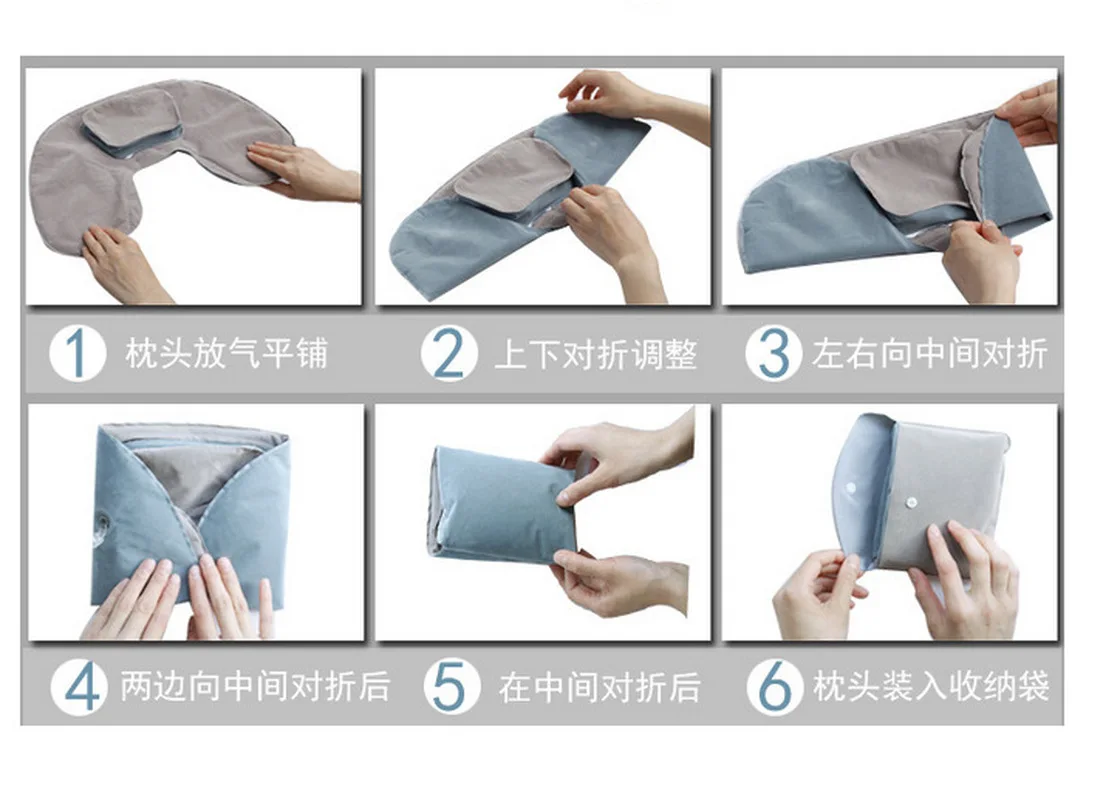 1 枕头放气平铺

2 上下对折调整

3 左右向中间对折

4 两边向中间对折后

5 在中间对折后

6 枕头装入收纳袋