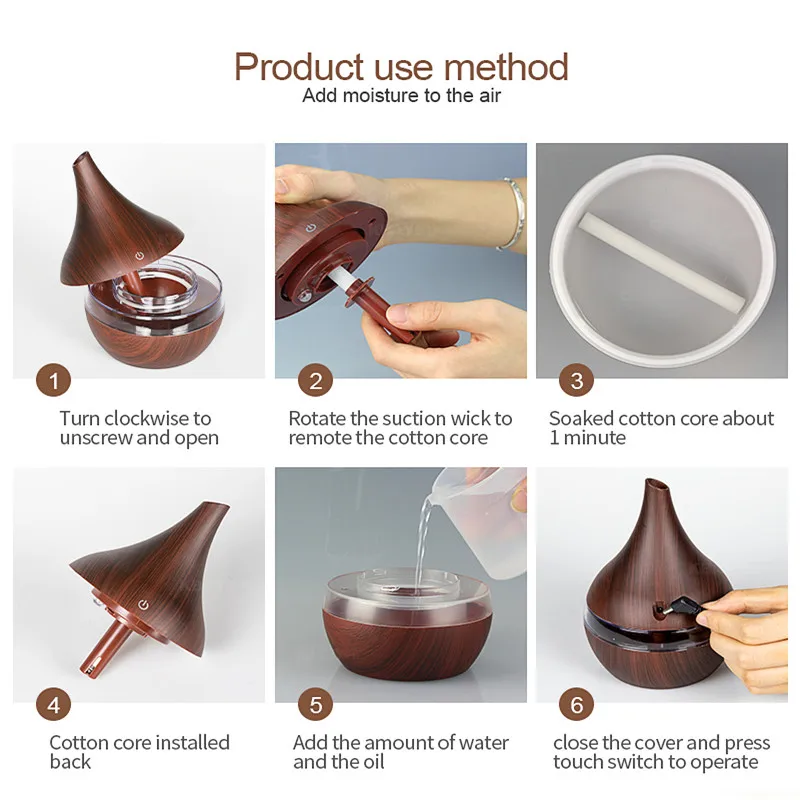 Product use method
Add moisture to the air

1
Turn clockwise to unscrew and open

2
Rotate the suction wick to remote the cotton core

3
Soaked cotton core about 1 minute

4
Cotton core installed back

5
Add the amount of water and the oil

6
close the cover and press touch switch to operate