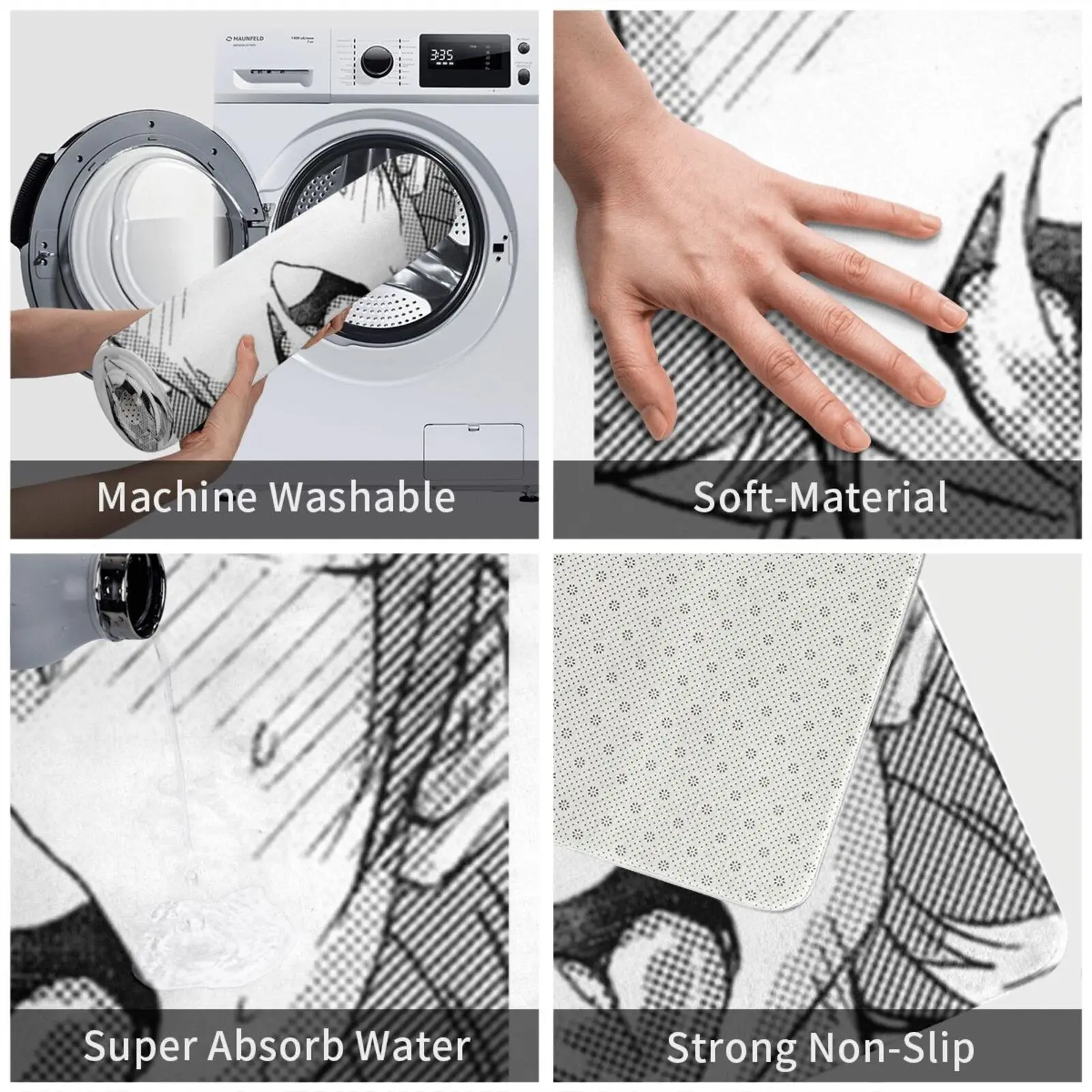 MAUNFELD

3:35

Machine Washable

Soft-Material

Super Absorb Water

Strong Non-Slip