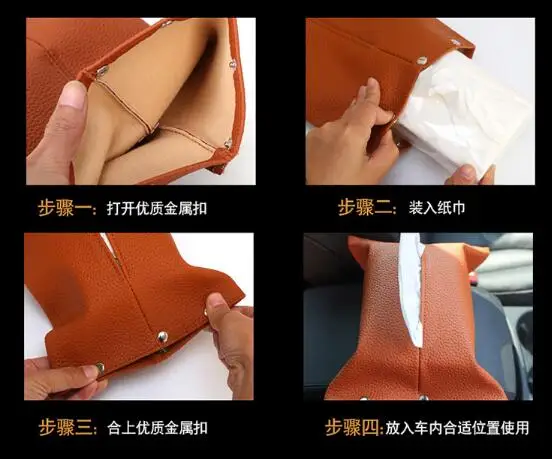 步骤一：打开优质金属扣

步骤二：装入纸巾

步骤三：合上优质金属扣

步骤四:放入车内合适位置使用