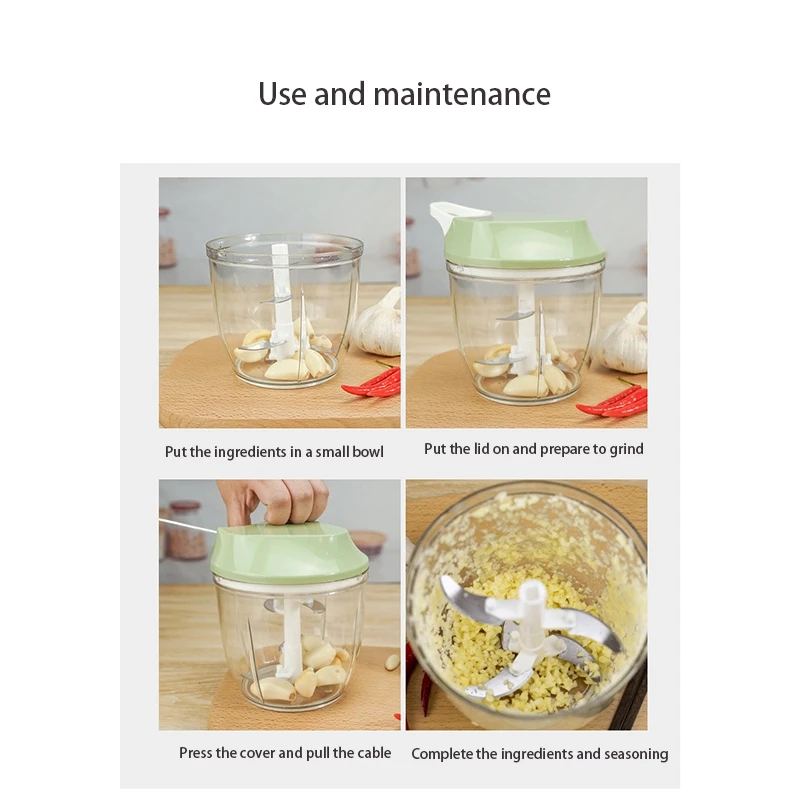 Use and maintenance

Put the ingredients in a small bowl

Put the lid on and prepare to grind

Press the cover and pull the cable

Complete the ingredients and seasoning