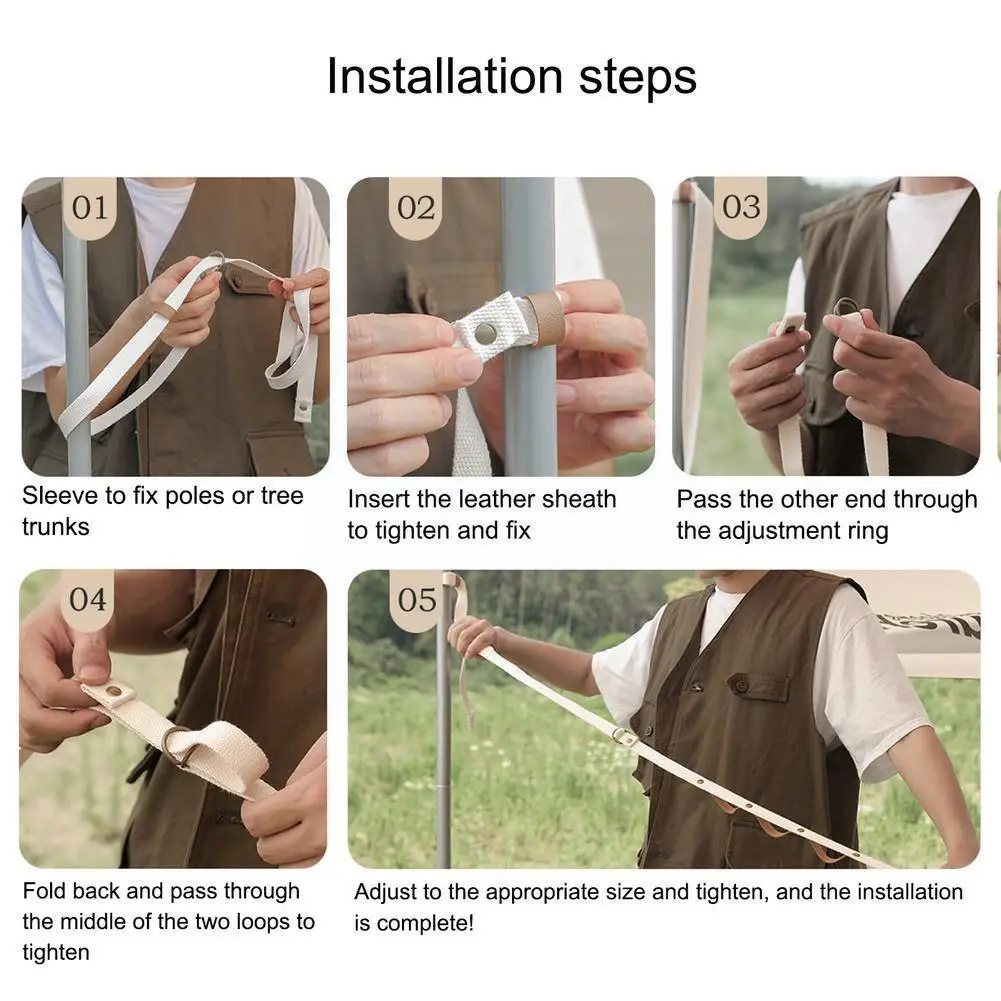 Installation steps

01

Sleeve to fix poles or tree trunks

02

Insert the leather sheath to tighten and fix

03

Pass the other end through the adjustment ring

04

Fold back and pass through the middle of the two loops to tighten

05

Adjust to the appropriate size and tighten, and the installation is complete!