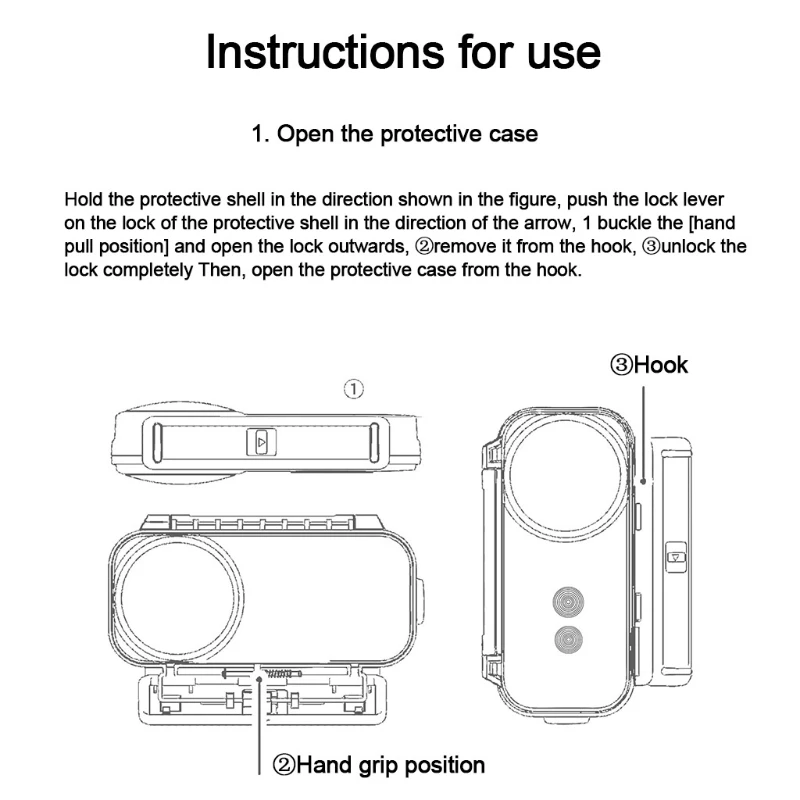 Instructions for use

1. Open the protective case

Hold the protective shell in the direction shown in the figure, push the lock lever on the lock of the protective shell in the direction of the arrow, 1 buckle the [hand pull position] and open the lock outwards, ②remove it from the hook, ③unlock the lock completely Then, open the protective case from the hook.

①

③Hook

②Hand grip position