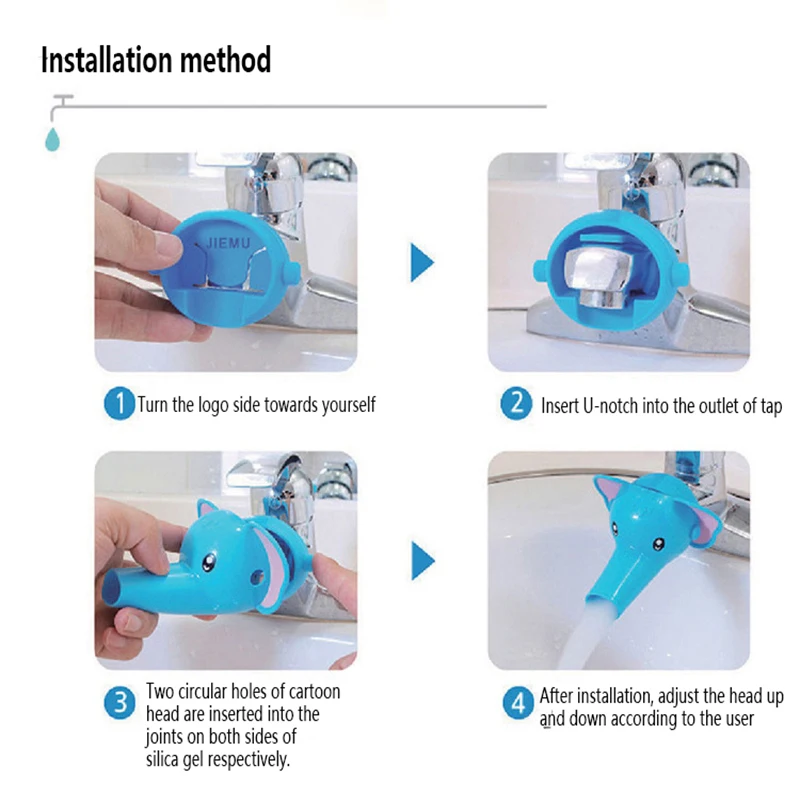 Installation method

JIEMU

1 Turn the logo side towards yourself

2 Insert U-notch into the outlet of tap

3 Two circular holes of cartoon head are inserted into the joints on both sides of silica gel respectively.

4 After installation, adjust the head up and down according to the user