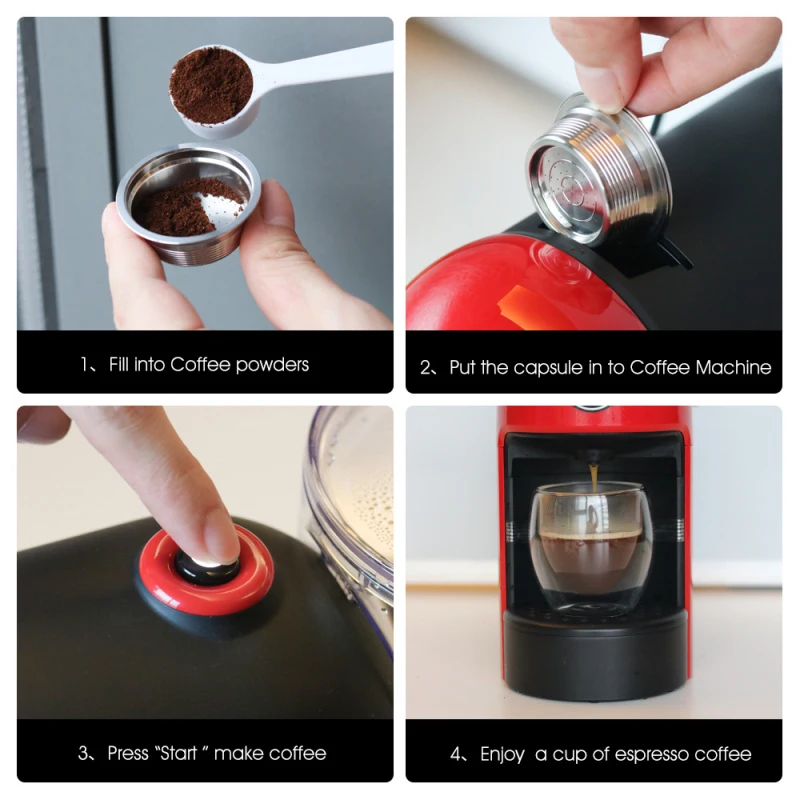 1、Fill into Coffee powders

2、Put the capsule in to Coffee Machine

3、Press "Start " make coffee

4、Enjoy a cup of espresso coffee