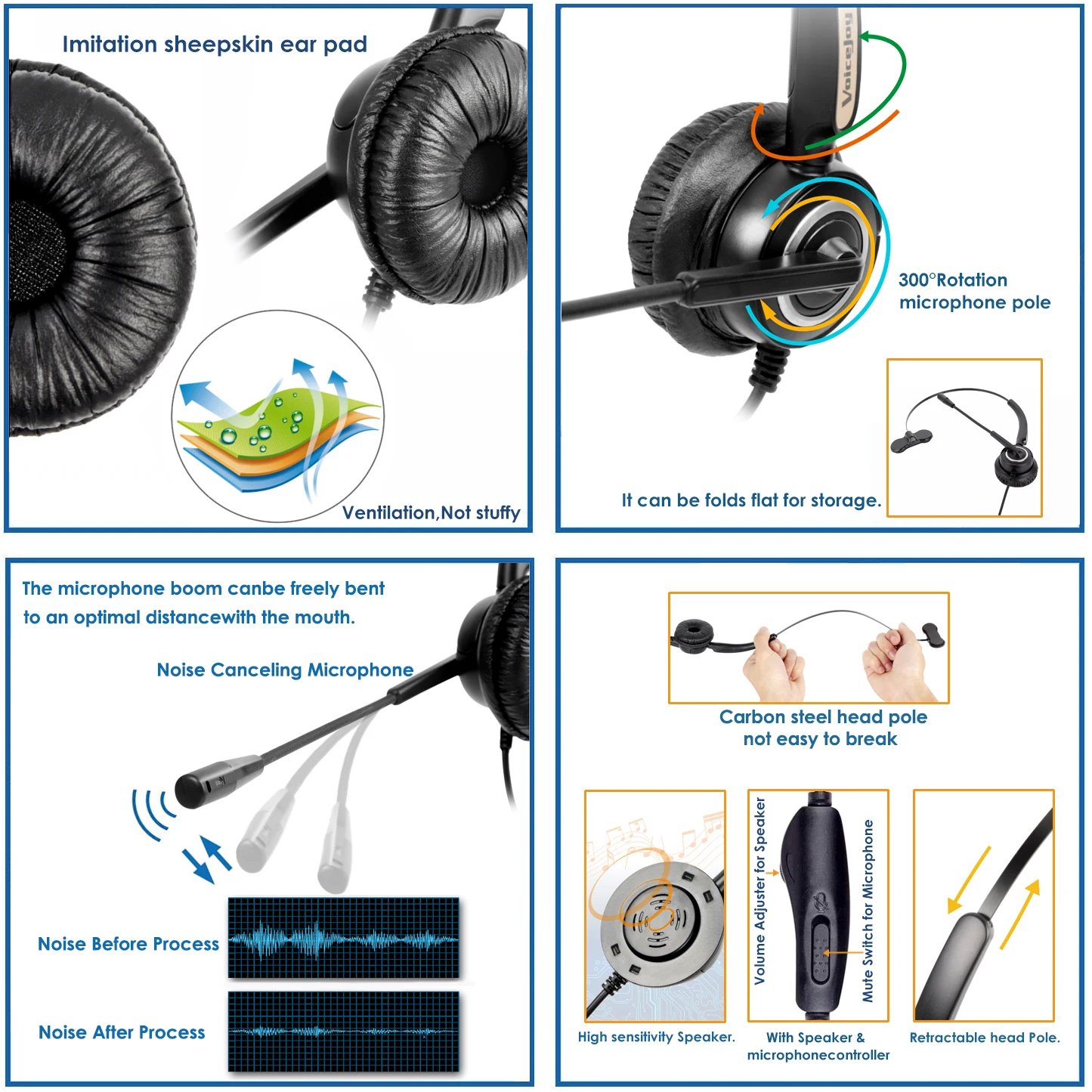 Imitation sheepskin ear pad

Ventilation,Not stuffy

VoiceJoy

300°Rotation microphone pole

It can be folds flat for storage.

The microphone boom canbe freely bent to an optimal distancewith the mouth.

Noise Canceling Microphone

Noise Before Process

Noise After Process

Carbon steel head pole not easy to break

Volume Adjuster for Speaker

Mute Switch for Microphone

High sensitivity Speaker.

With Speaker & microphonecontroller

Retractable head Pole.