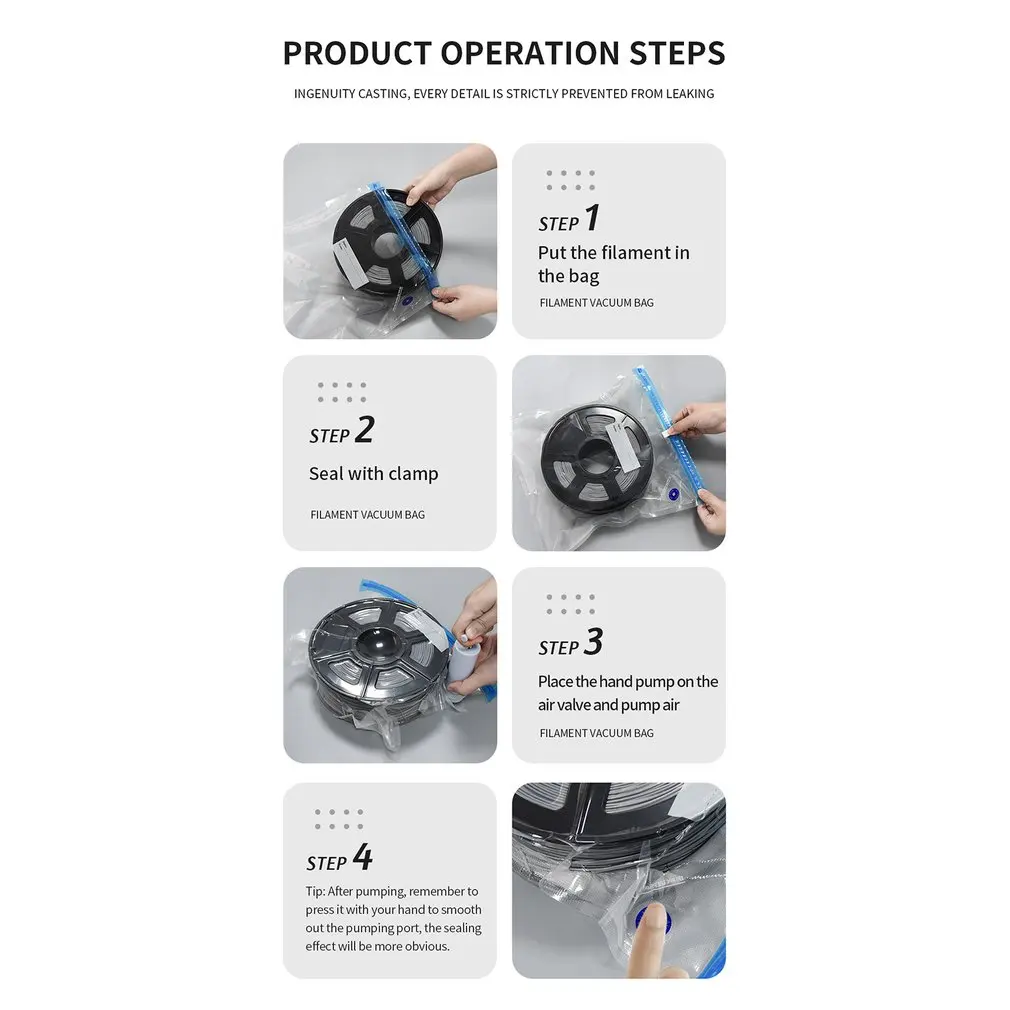 PRODUCT OPERATION STEPS

INGENUITY CASTING, EVERY DETAIL IS STRICTLY PREVENTED FROM LEAKING

STEP 1

Put the filament in the bag

FILAMENT VACUUM BAG

STEP 2

Seal with clamp

FILAMENT VACUUM BAG

STEP 3

Place the hand pump on the air valve and pump air

FILAMENT VACUUM BAG

STEP 4

Tip: After pumping, remember to press it with your hand to smooth out the pumping port, the sealing effect will be more obvious.