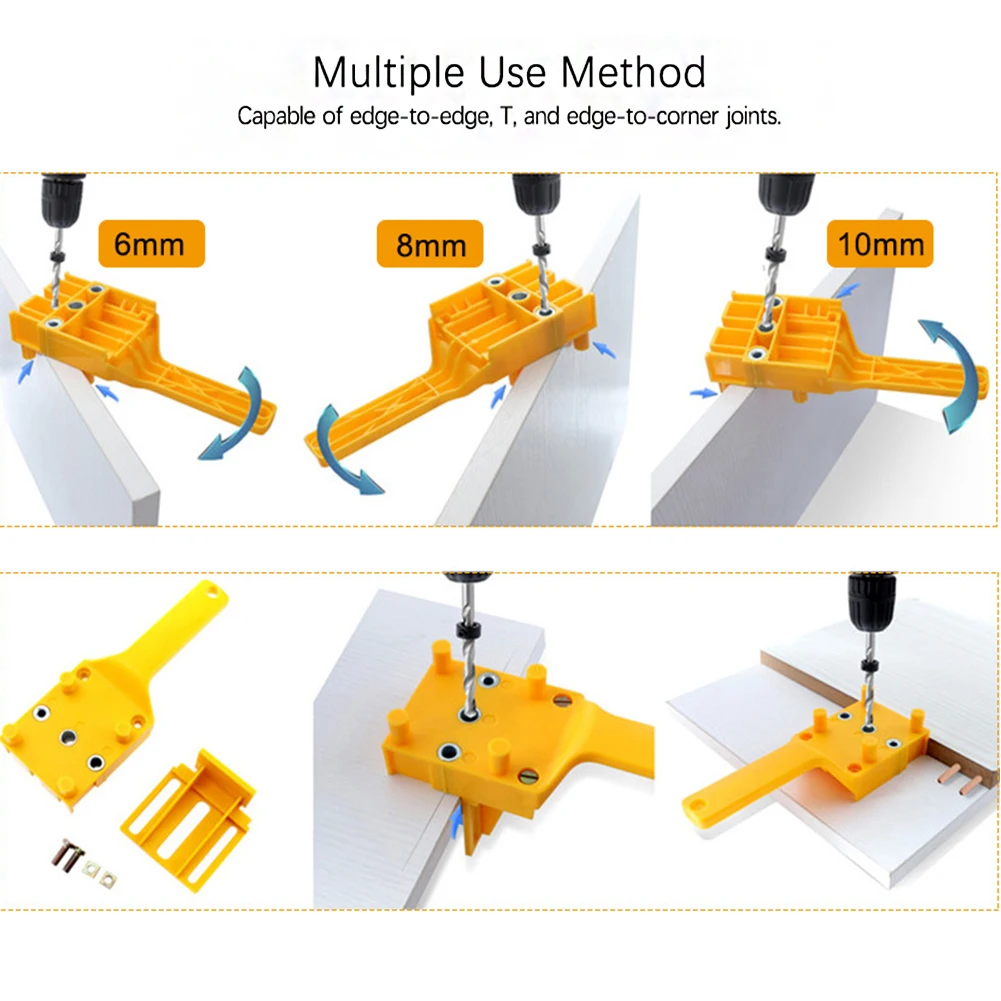 Multiple Use Method

Capable of edge-to-edge, T, and edge-to-corner joints.

6mm

8mm

10mm